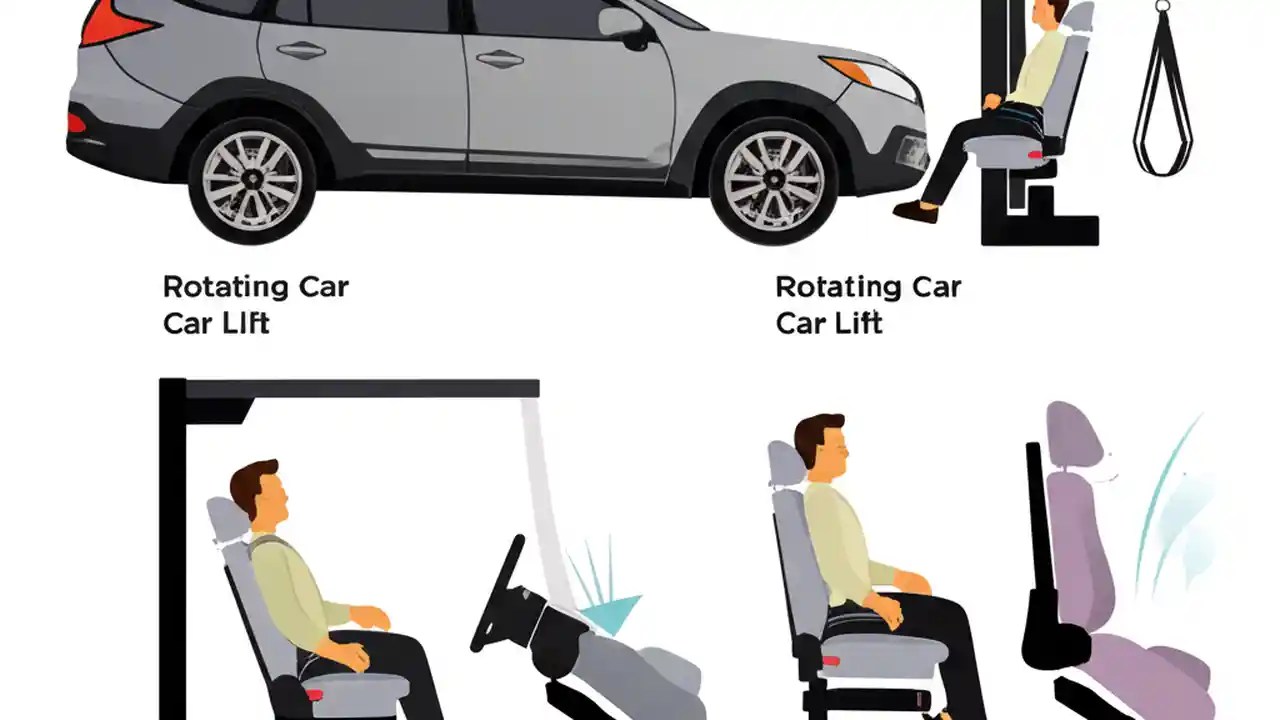 Rotating Car
Car Lift

Rotating Car
Car Lift