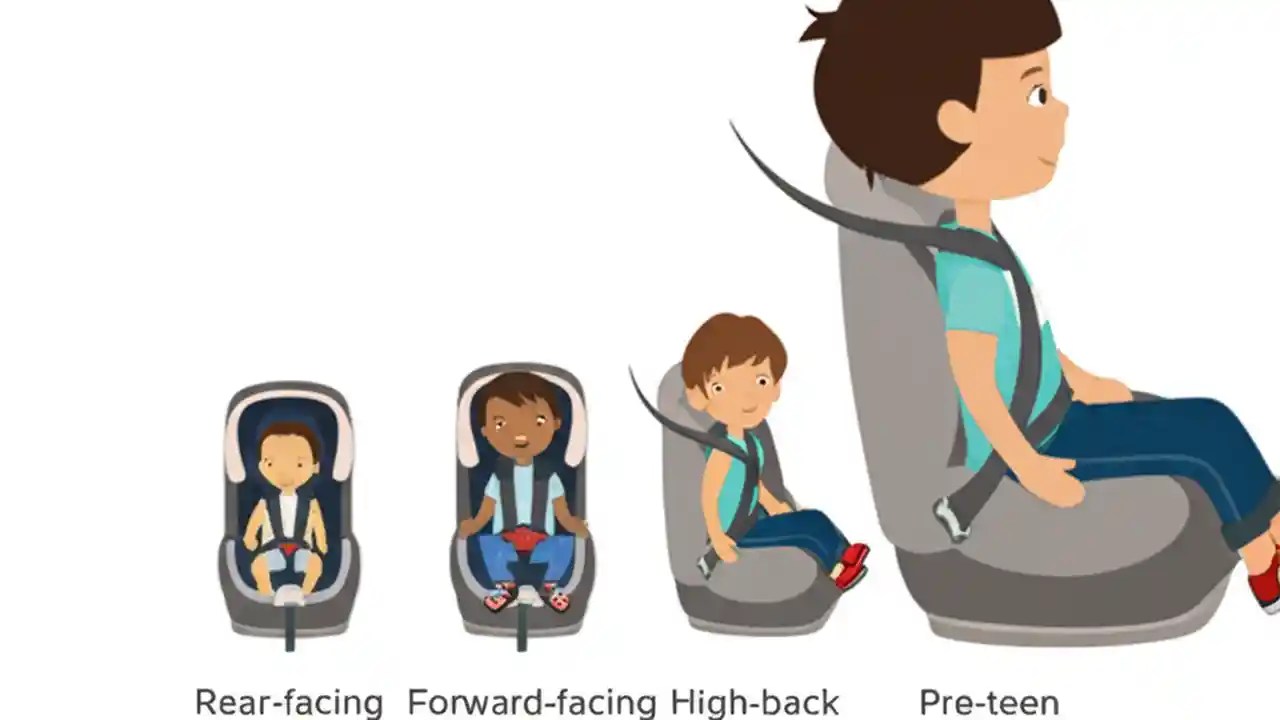 Rear-facing Forward-facing High-back Pre-teen