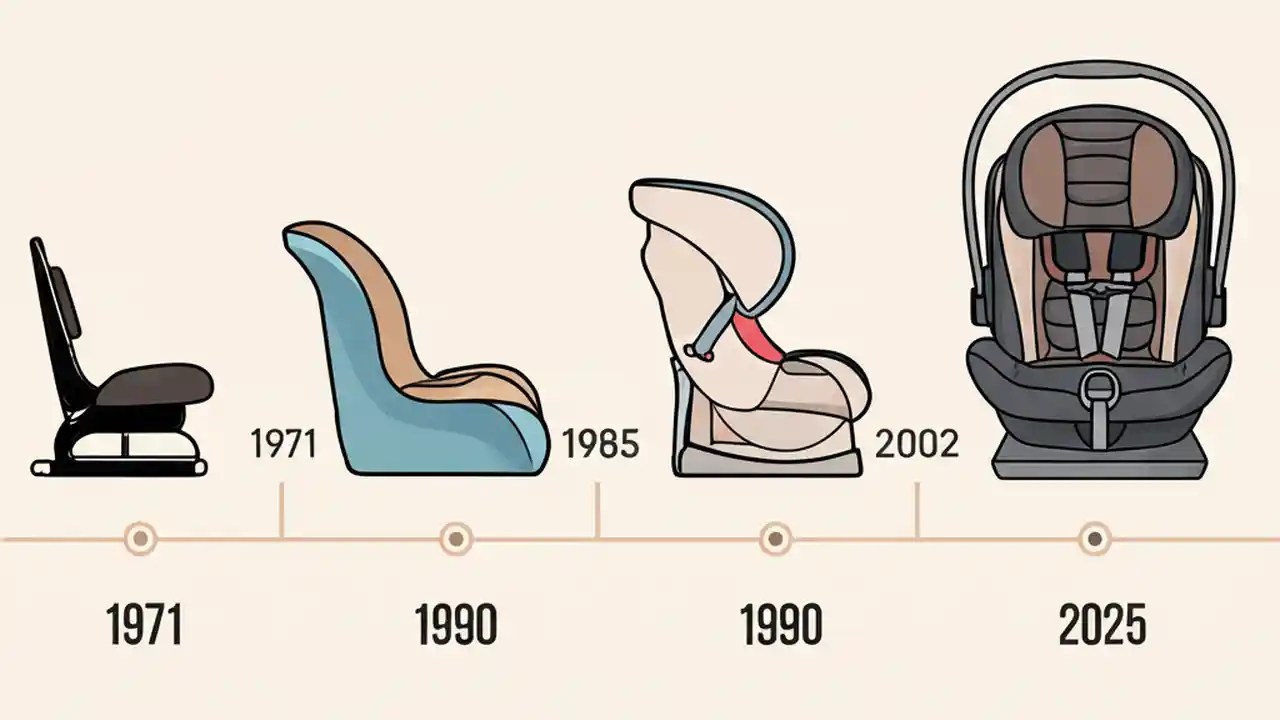 1971

1985

2002

1971

1990

1990

2025