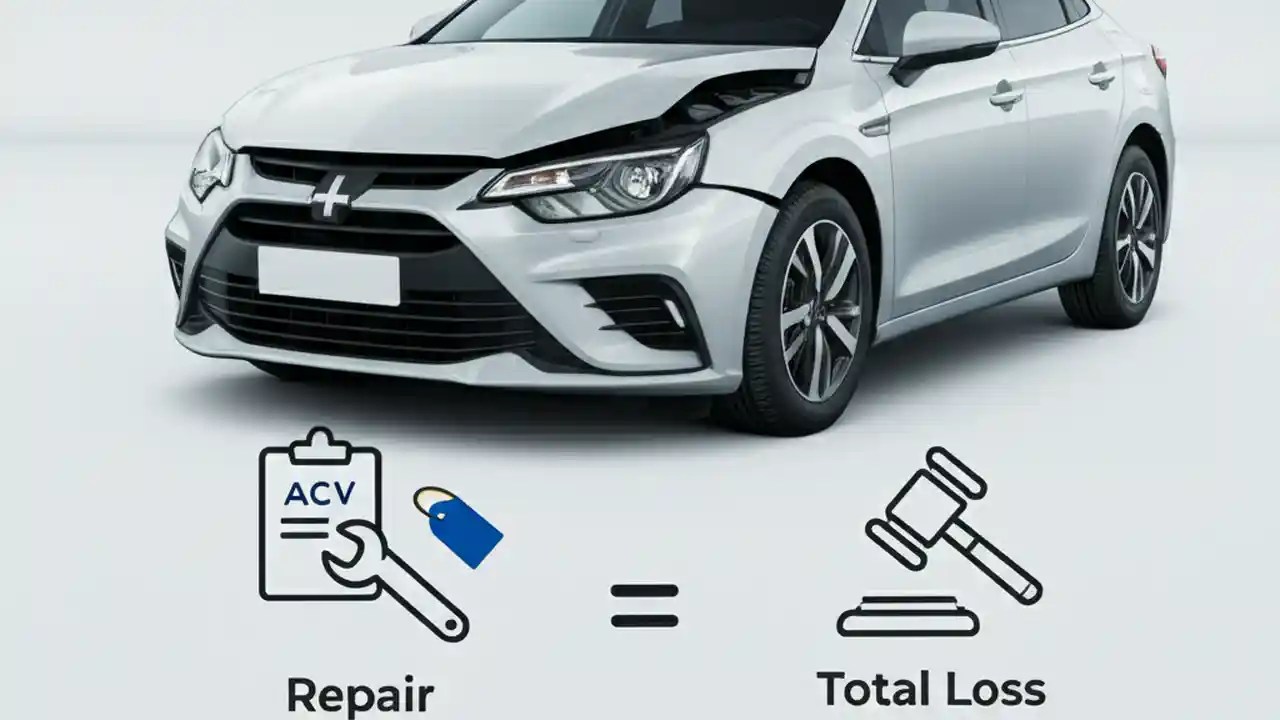 ACV

Repair

=

Total Loss