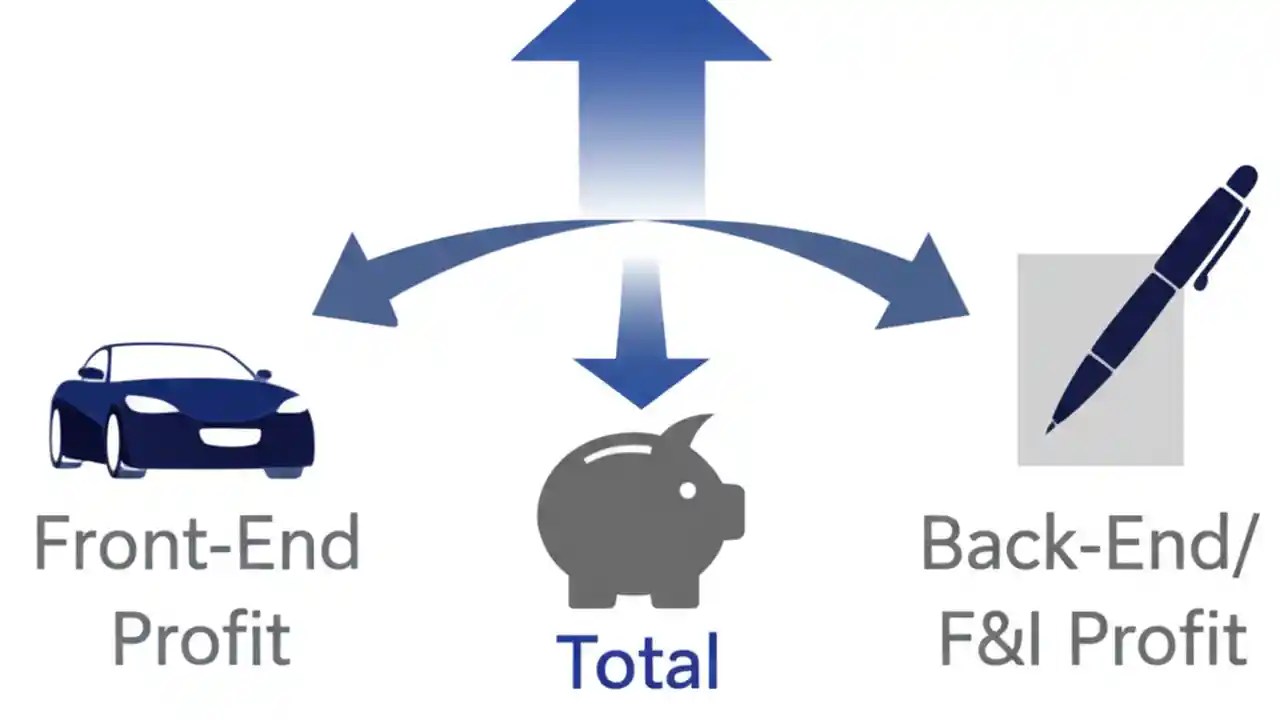 Front-End Profit

Total

Back-End/ F&I Profit