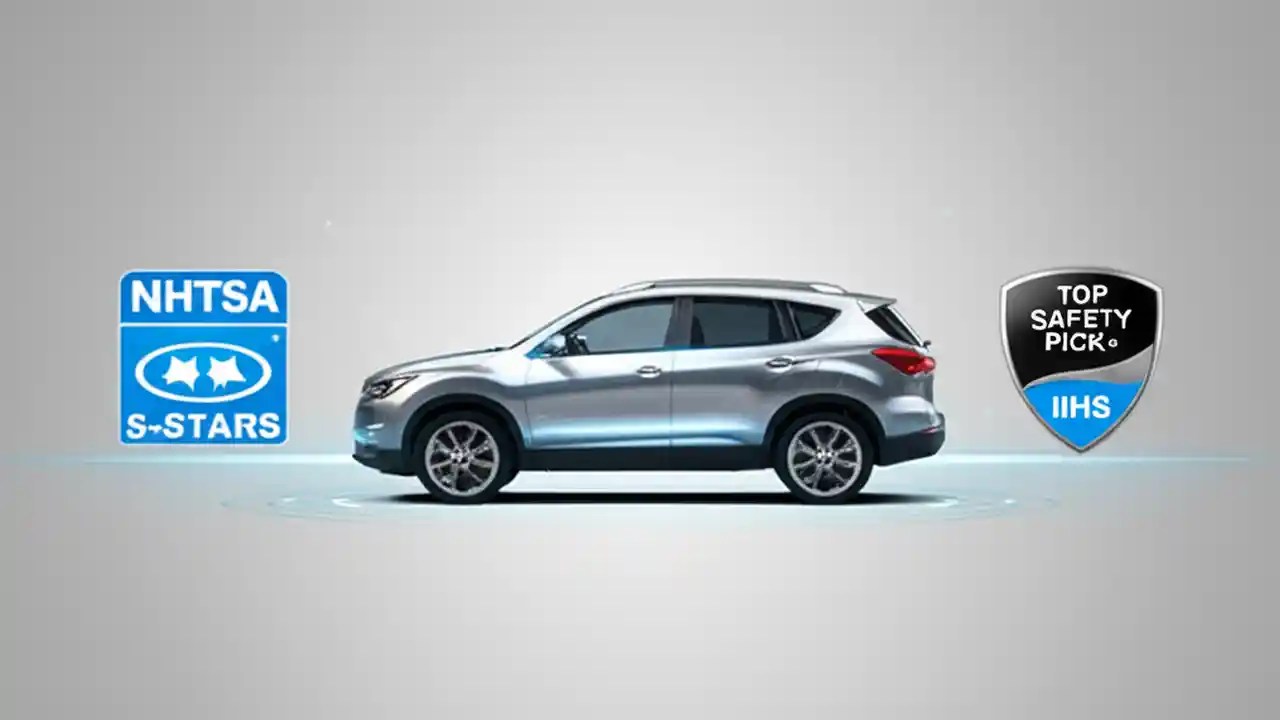 NHTSA

S-STARS

TOP SAFETY PICK

IIHS