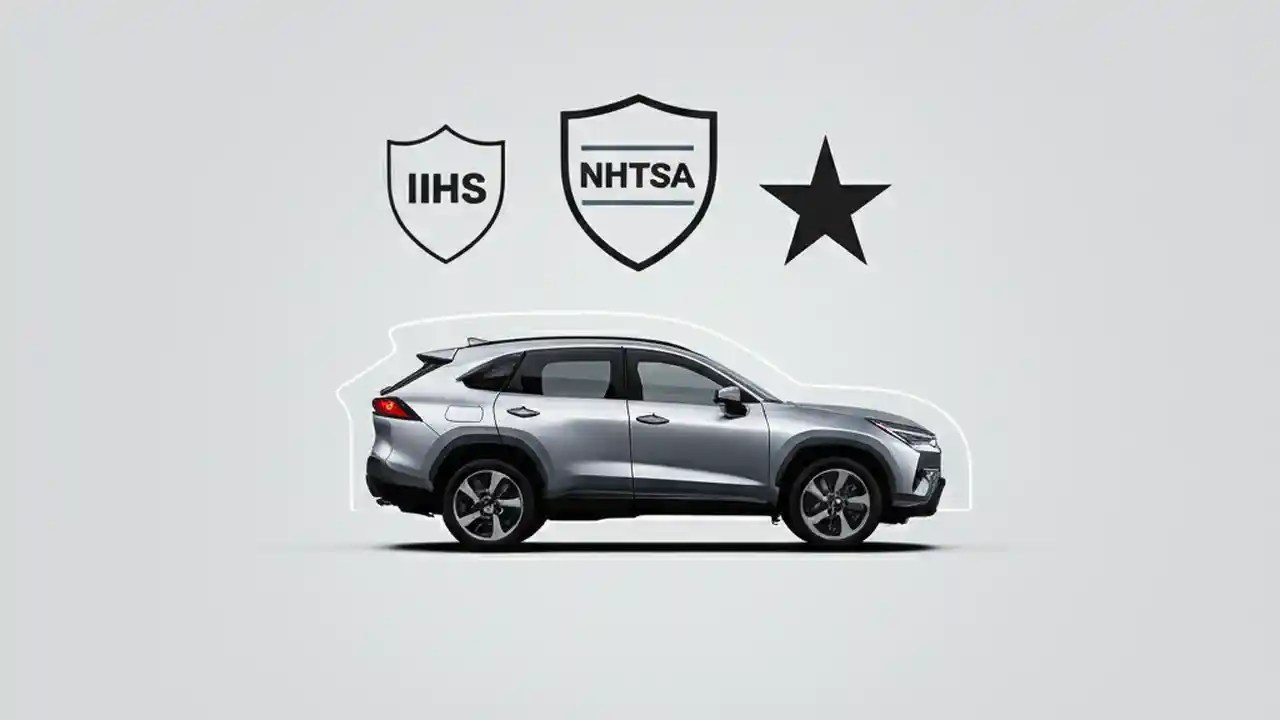 IIHS

NHTSA