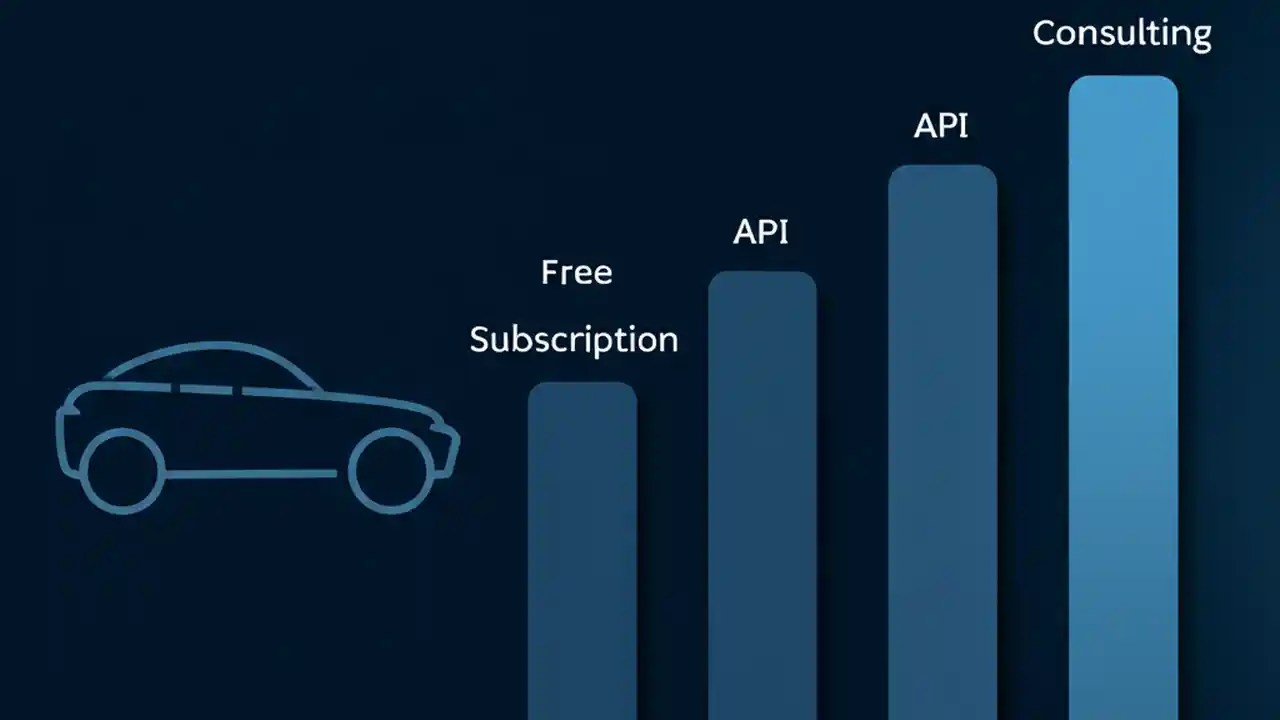 Free
Subscription

API

API

Consulting