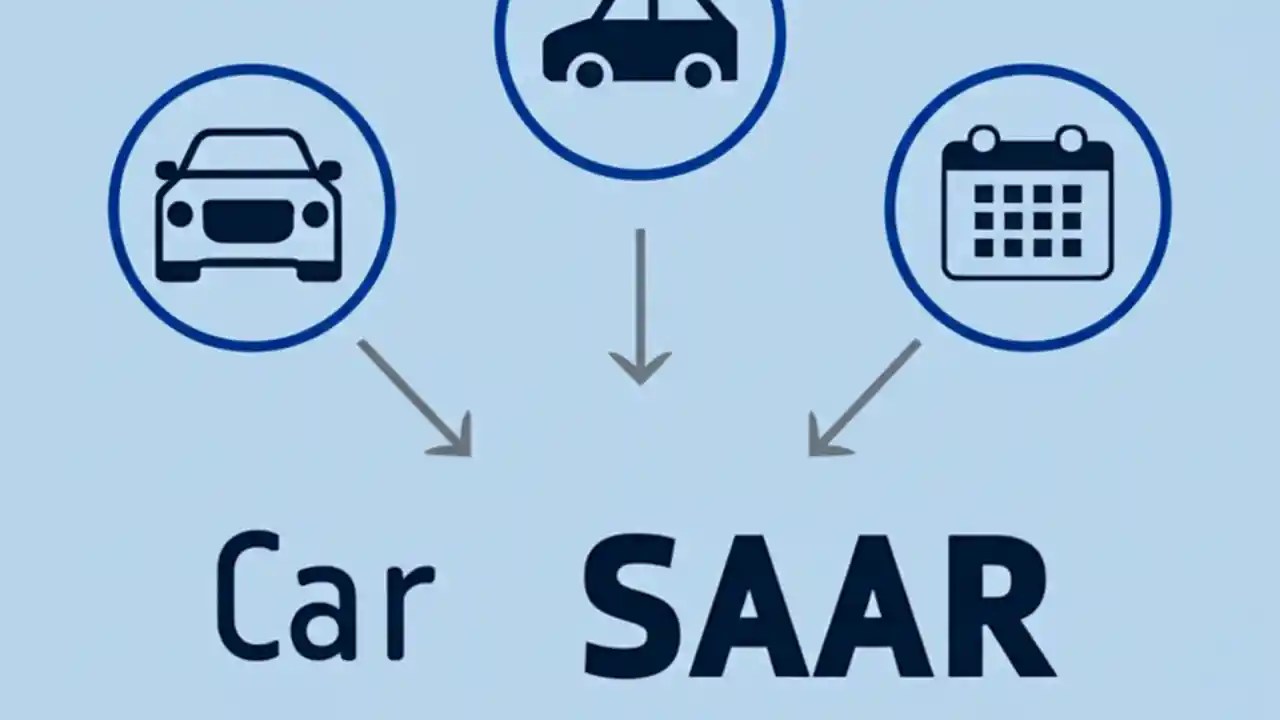 Car SAAR