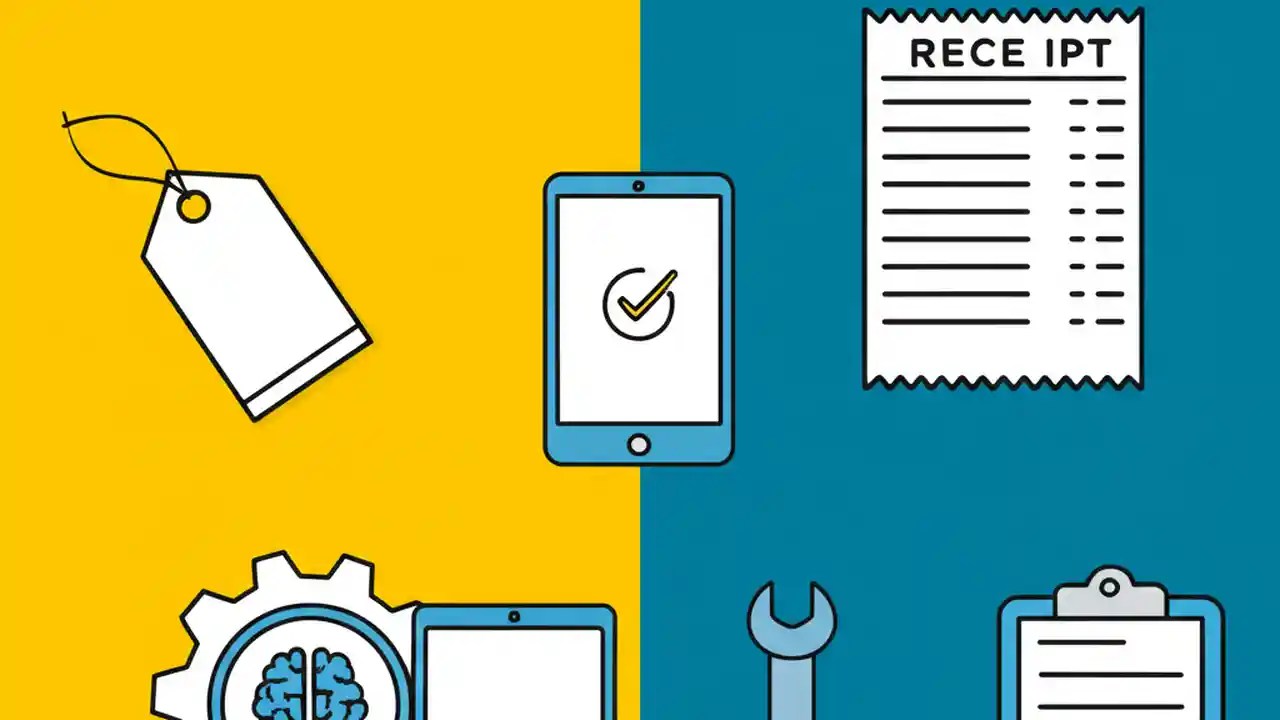 RECE IPT