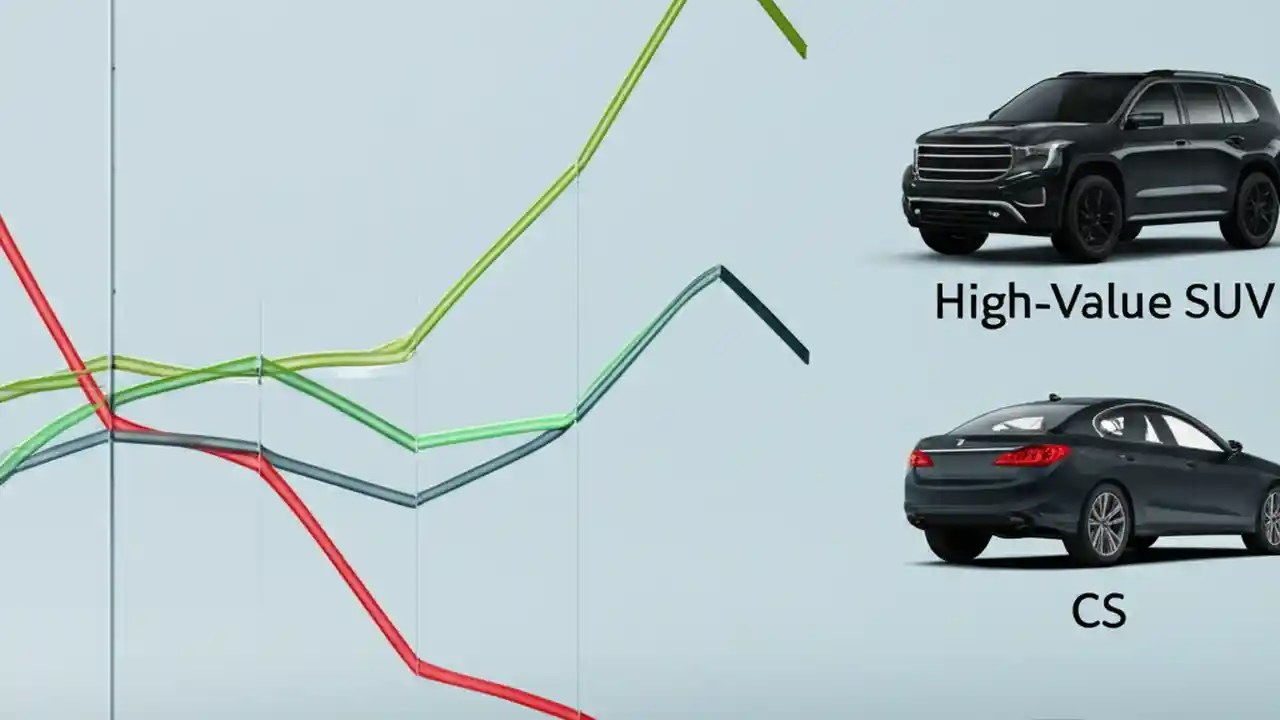 High-Value SUV

CS