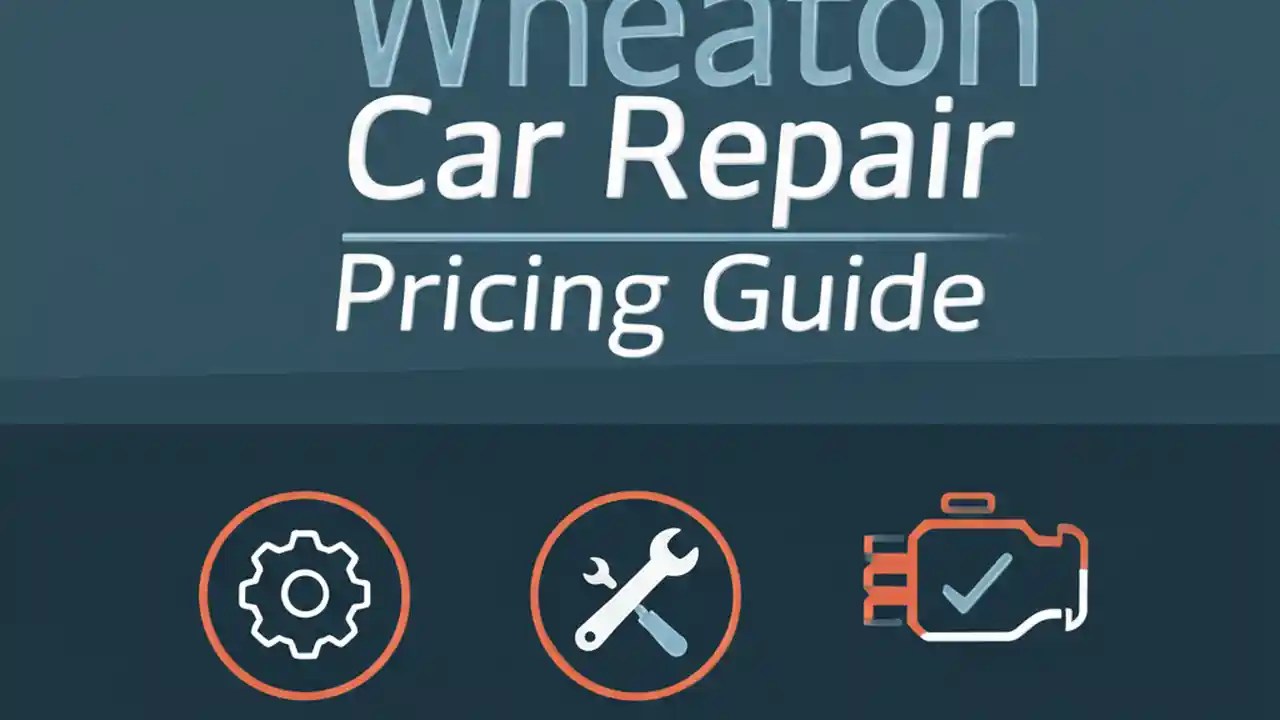 Wheaton
Car Repair
Pricing Guide