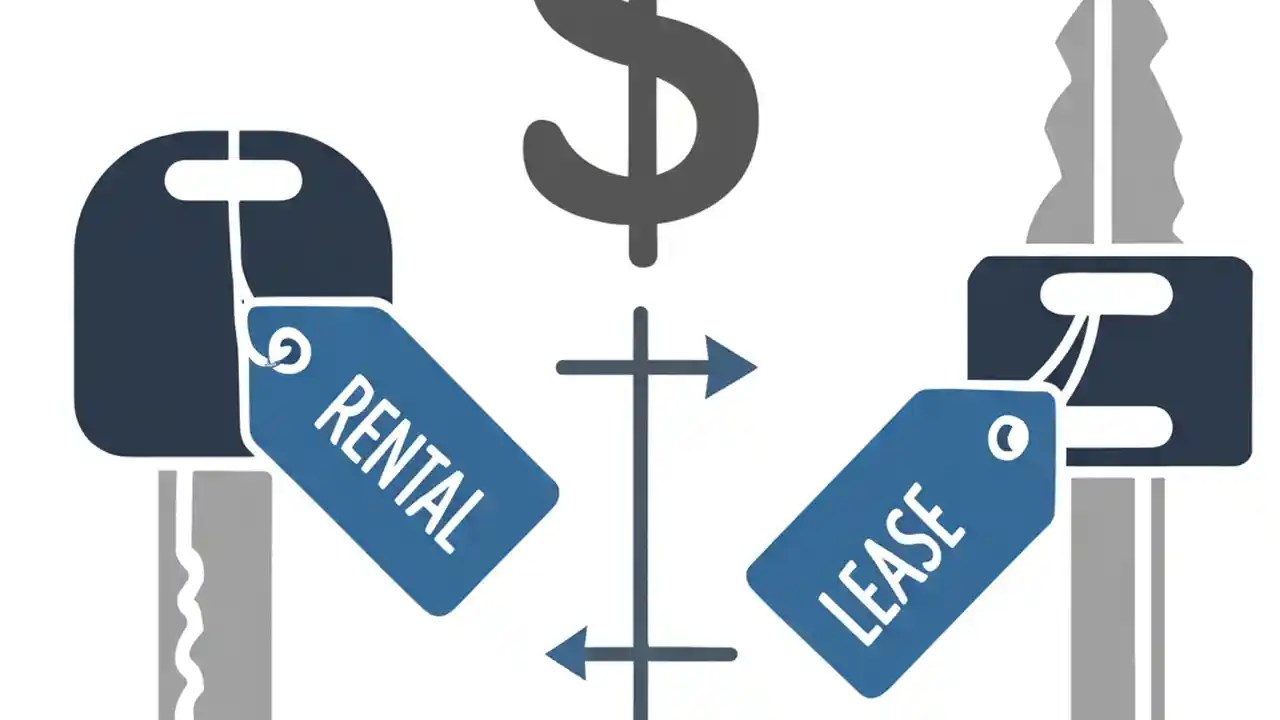 $

RENTAL

LEASE