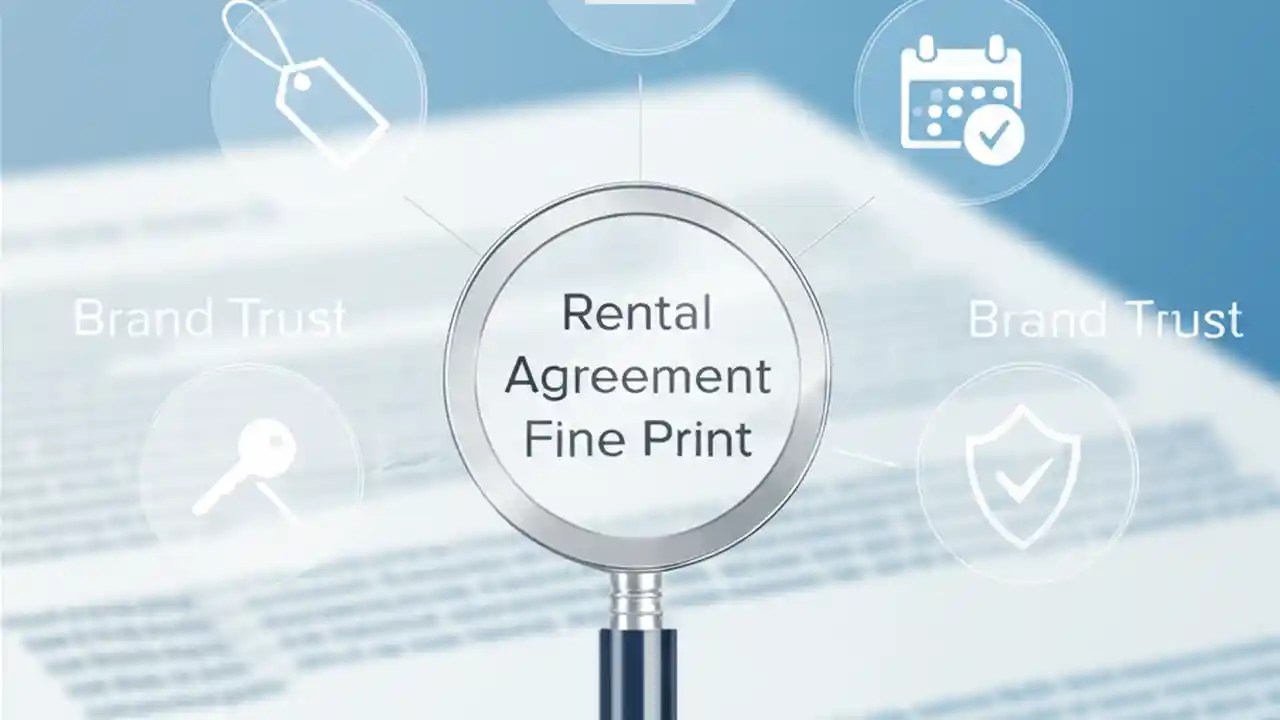 Brand Trust

Rental Agreement Fine Print

Brand Trust