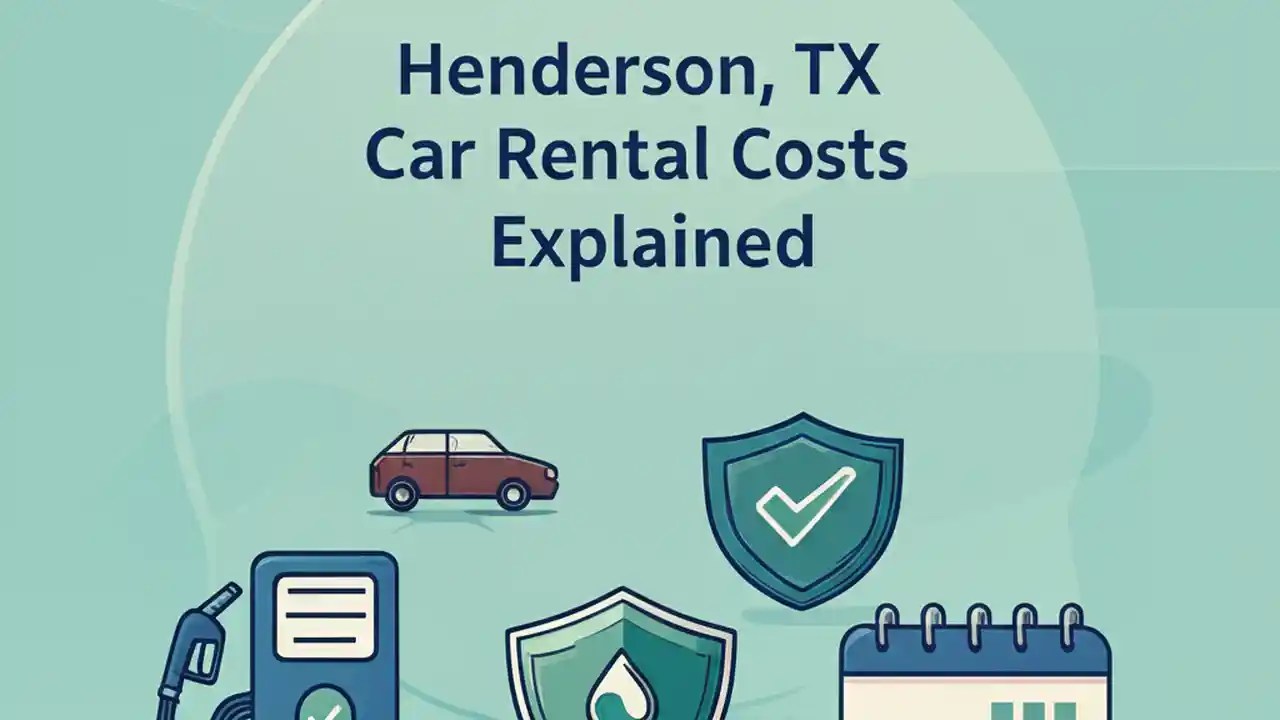 Henderson, TX
Car Rental Costs
Explained