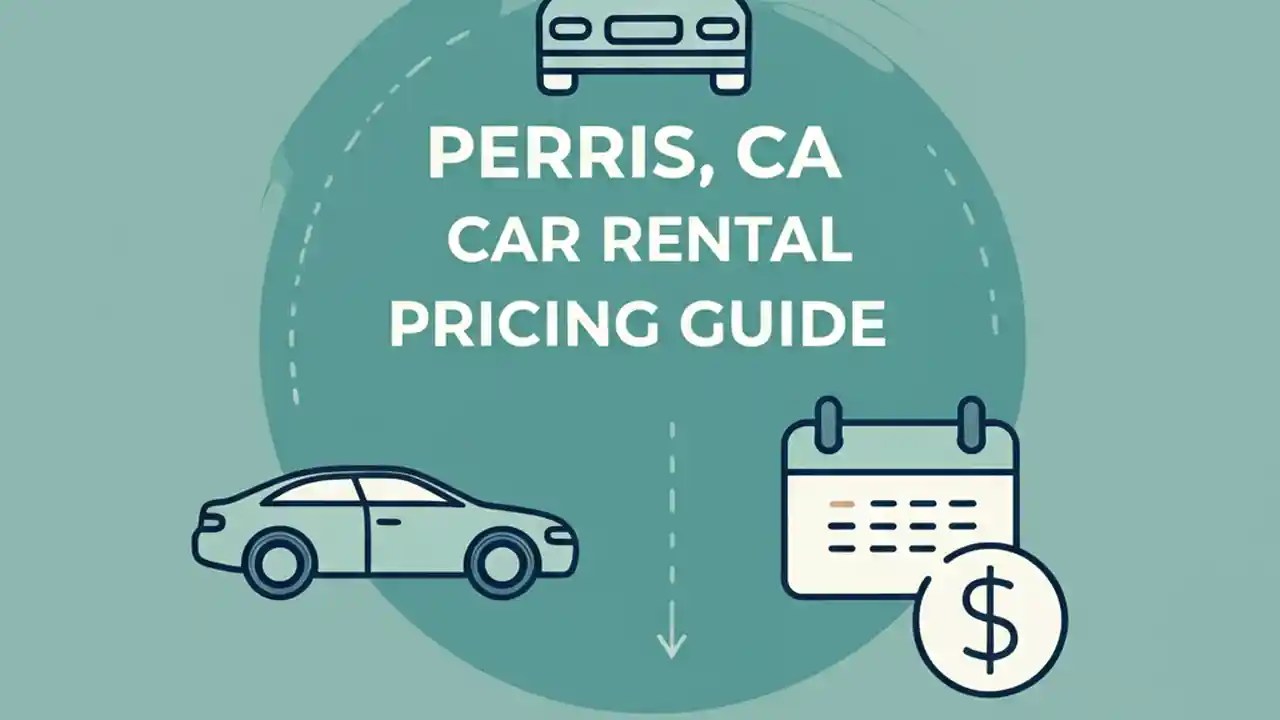 PERRIS, CA
CAR RENTAL
PRICING GUIDE

$