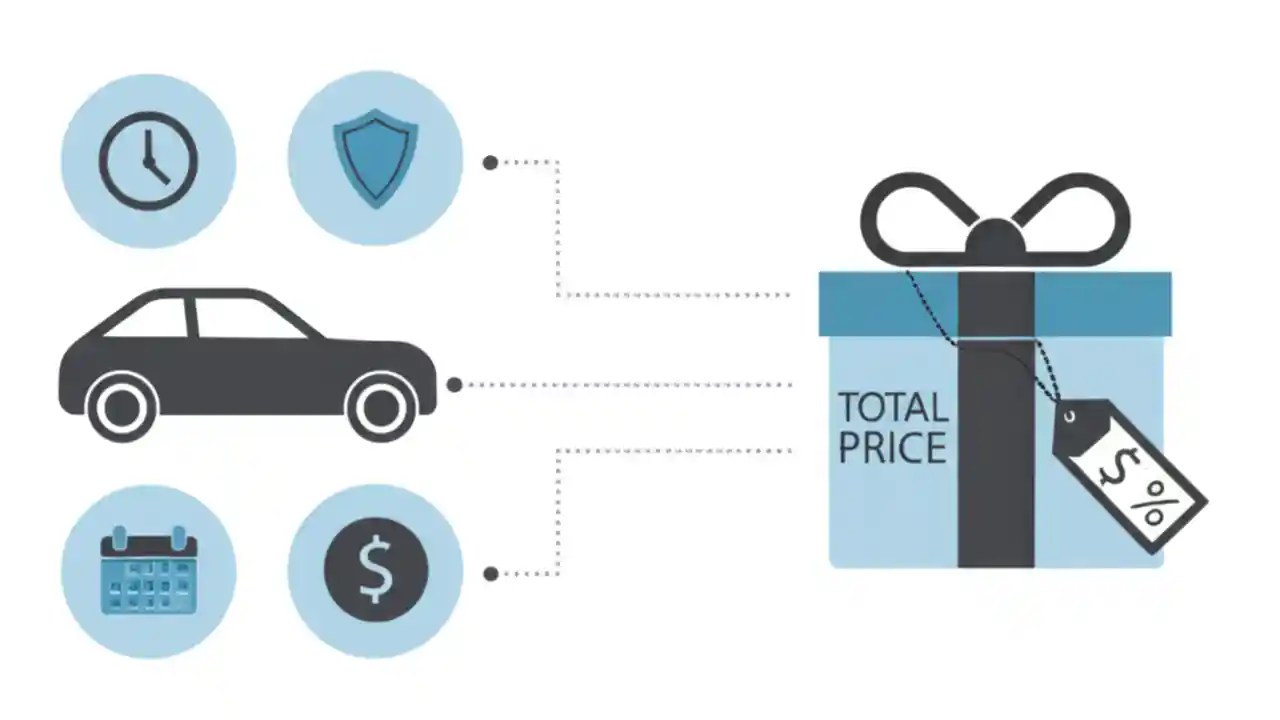 $
TOTAL PRICE
$ %