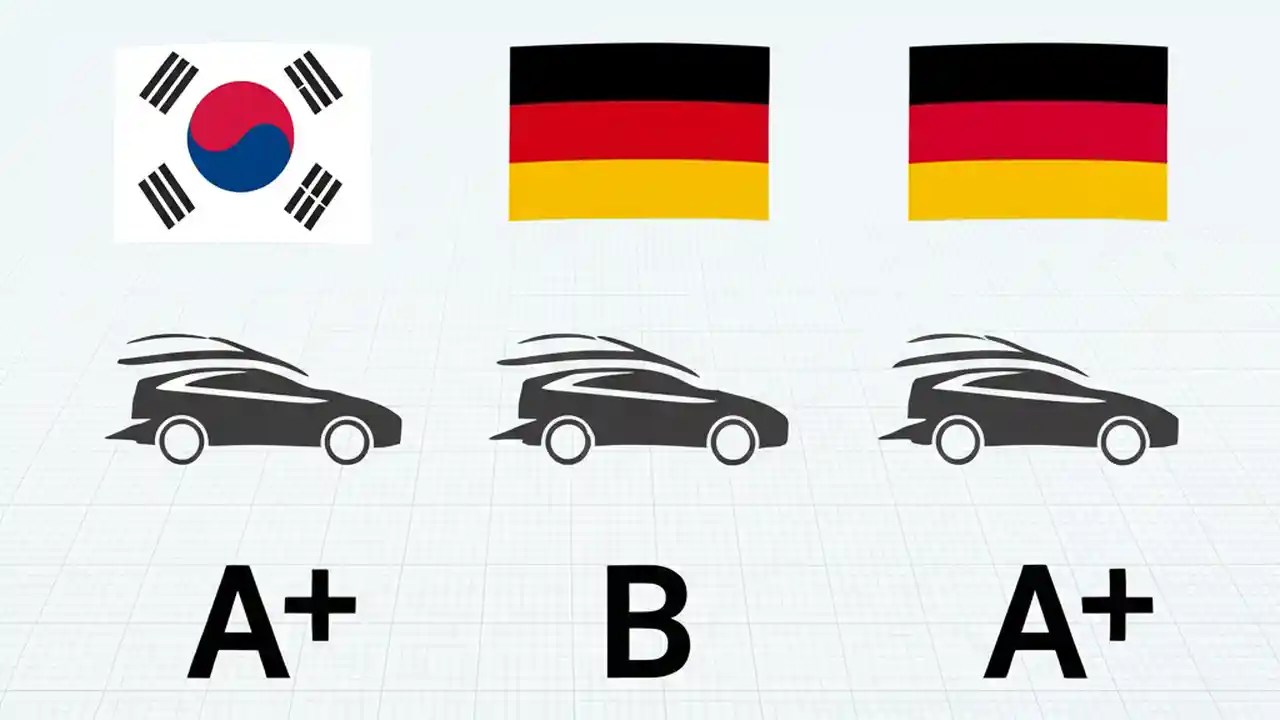 A+

B

A+