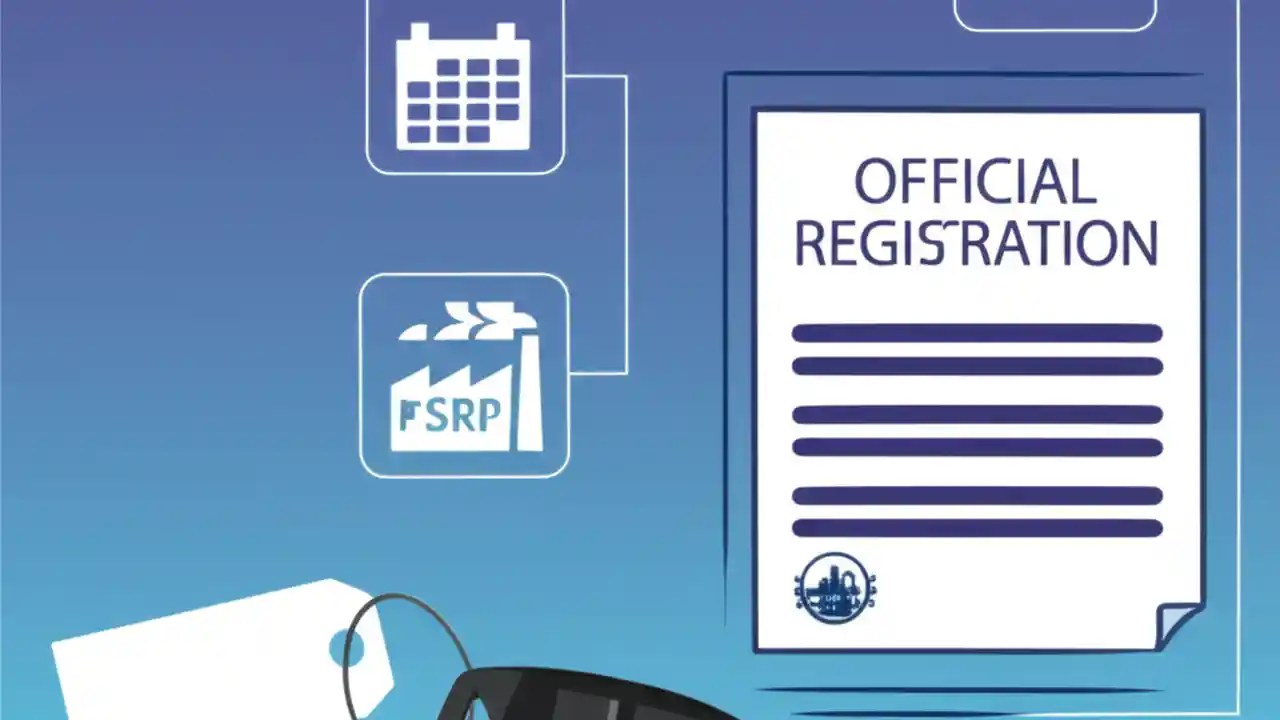 OFFICIAL
REGISTRATION

FSRP