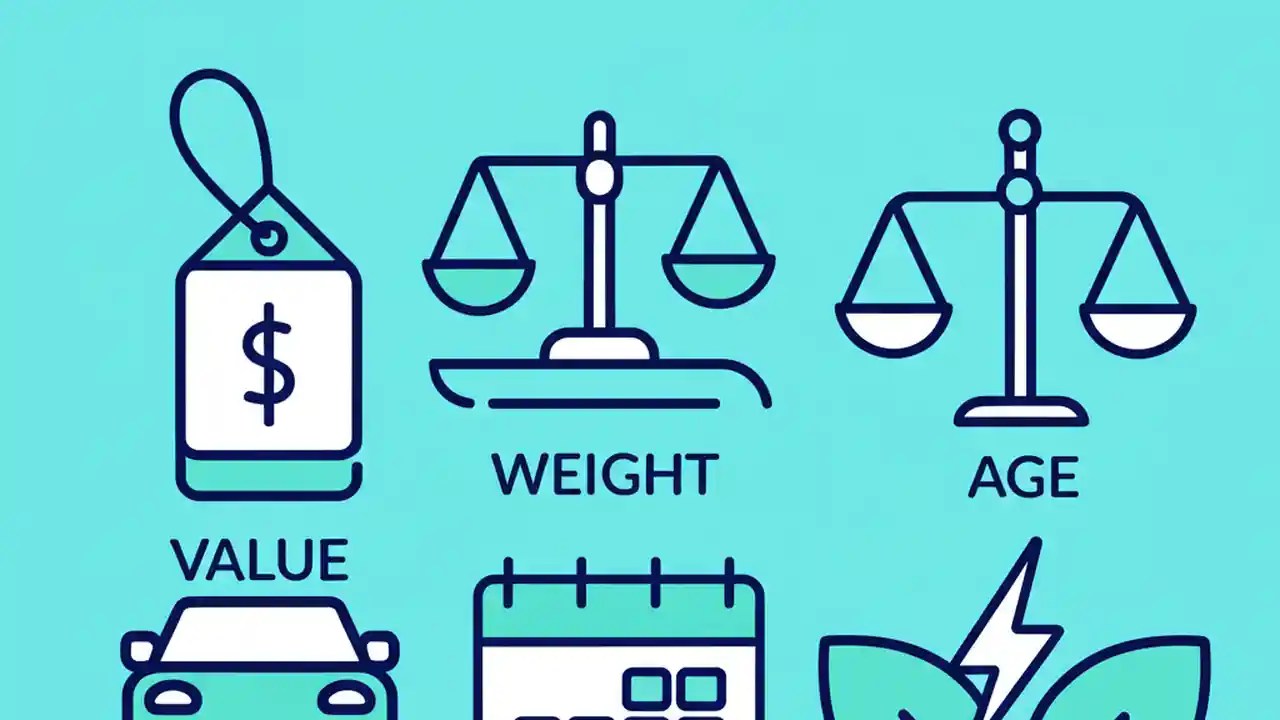 $

WEIGHT

AGE

VALUE