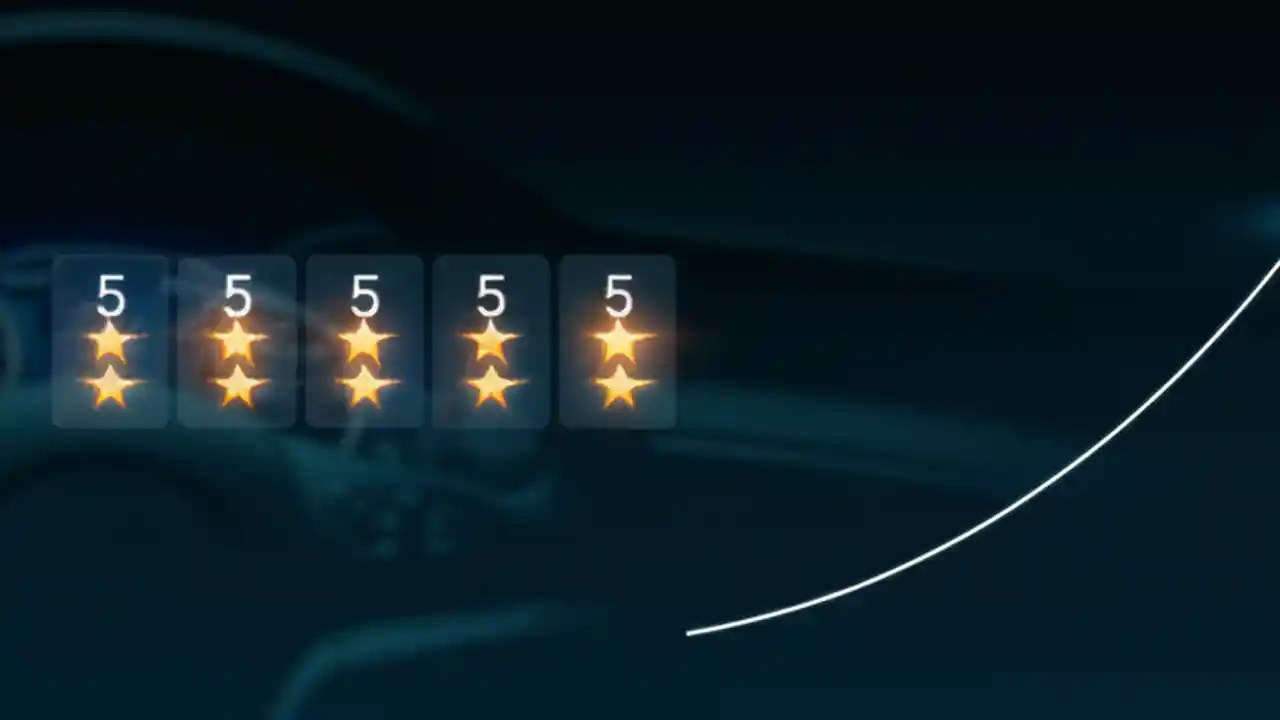 5 5 5 5 5