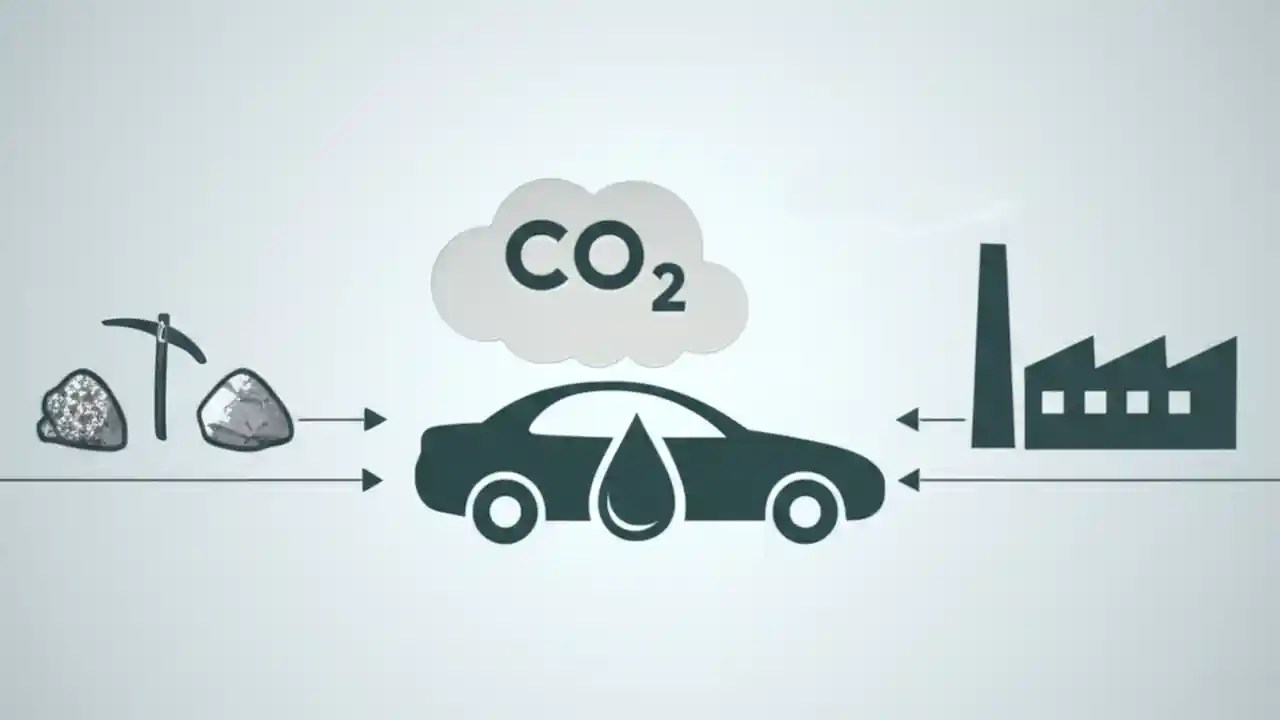 $CO_2$