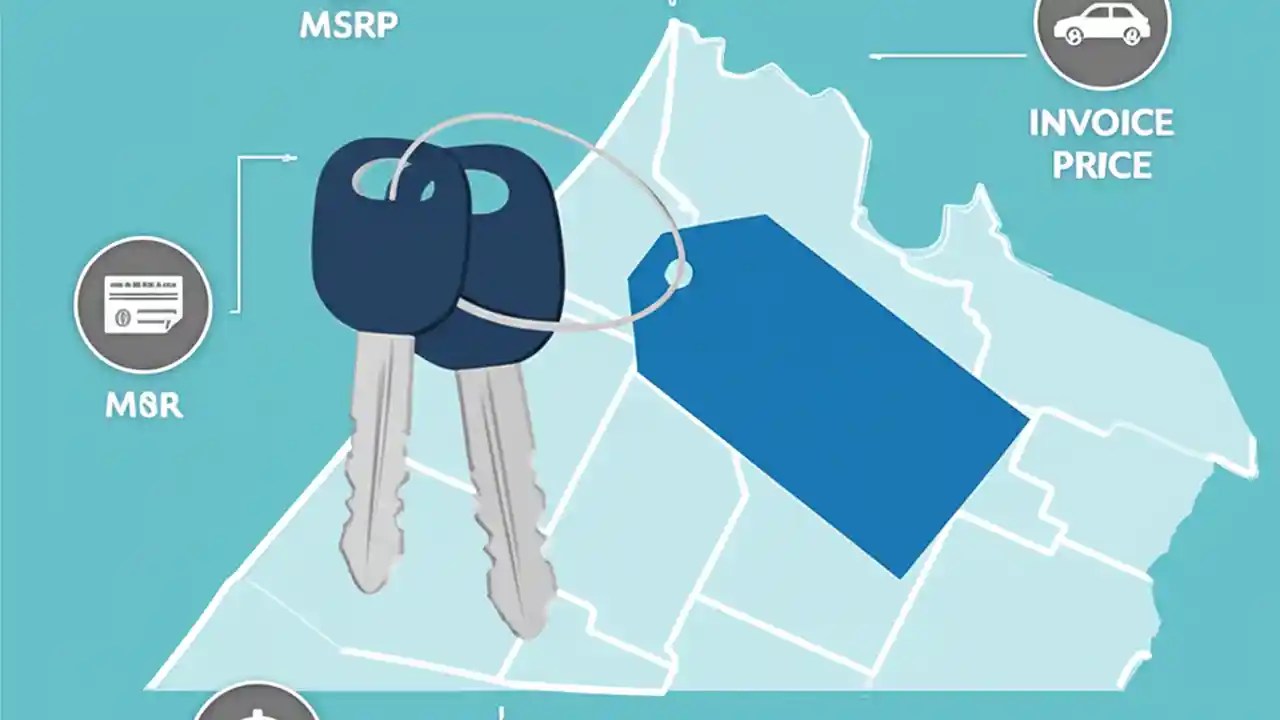 MSRP

INVOICE PRICE

MSR