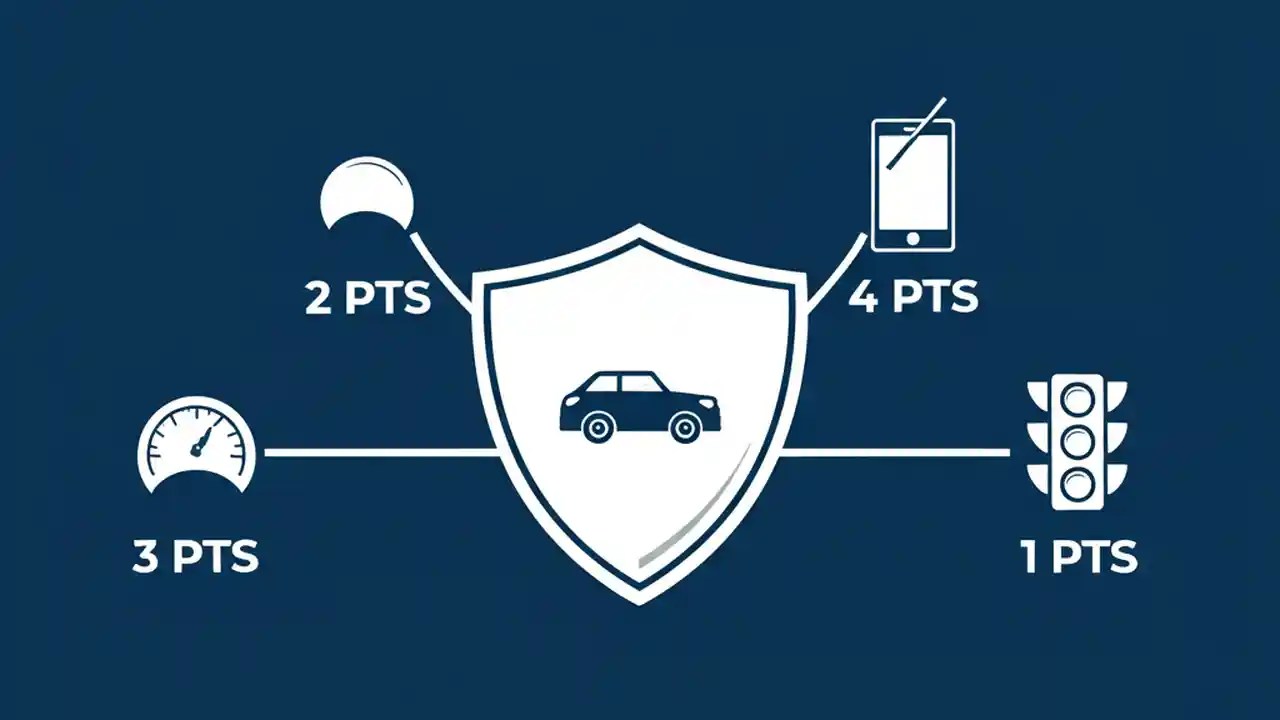 2 PTS

4 PTS

3 PTS

1 PTS