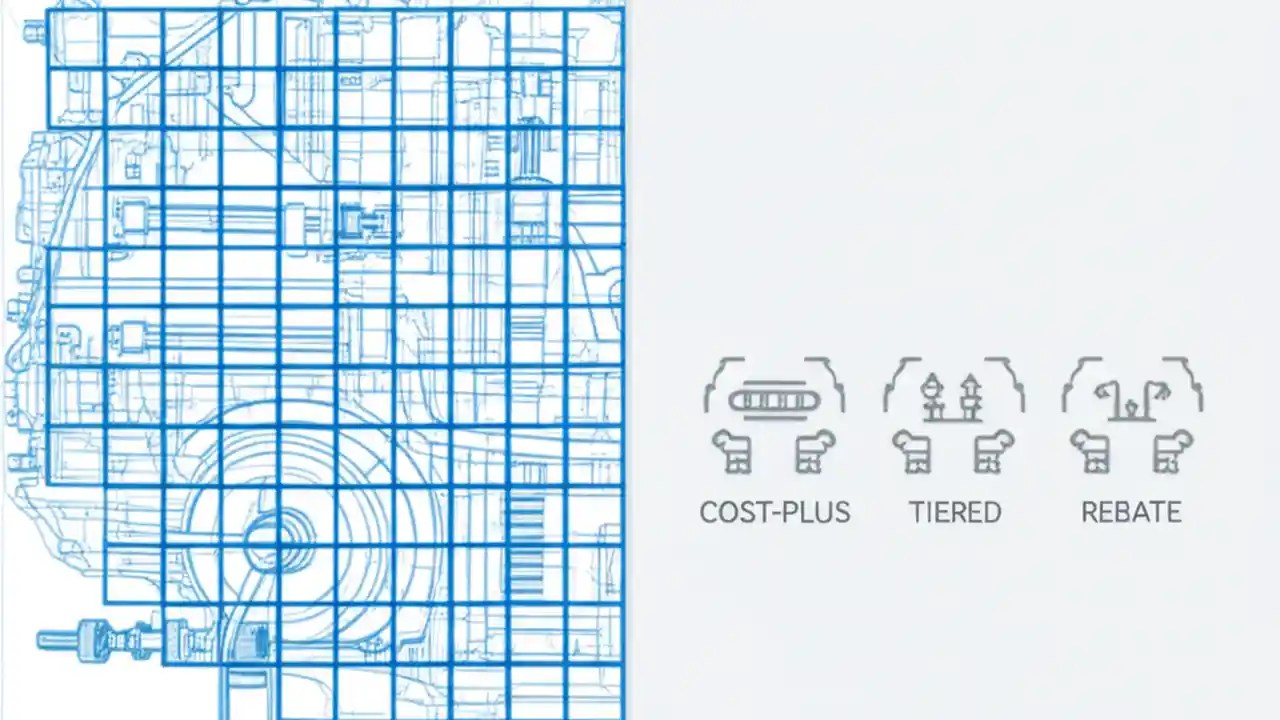 COST-PLUS

TIERED

REBATE