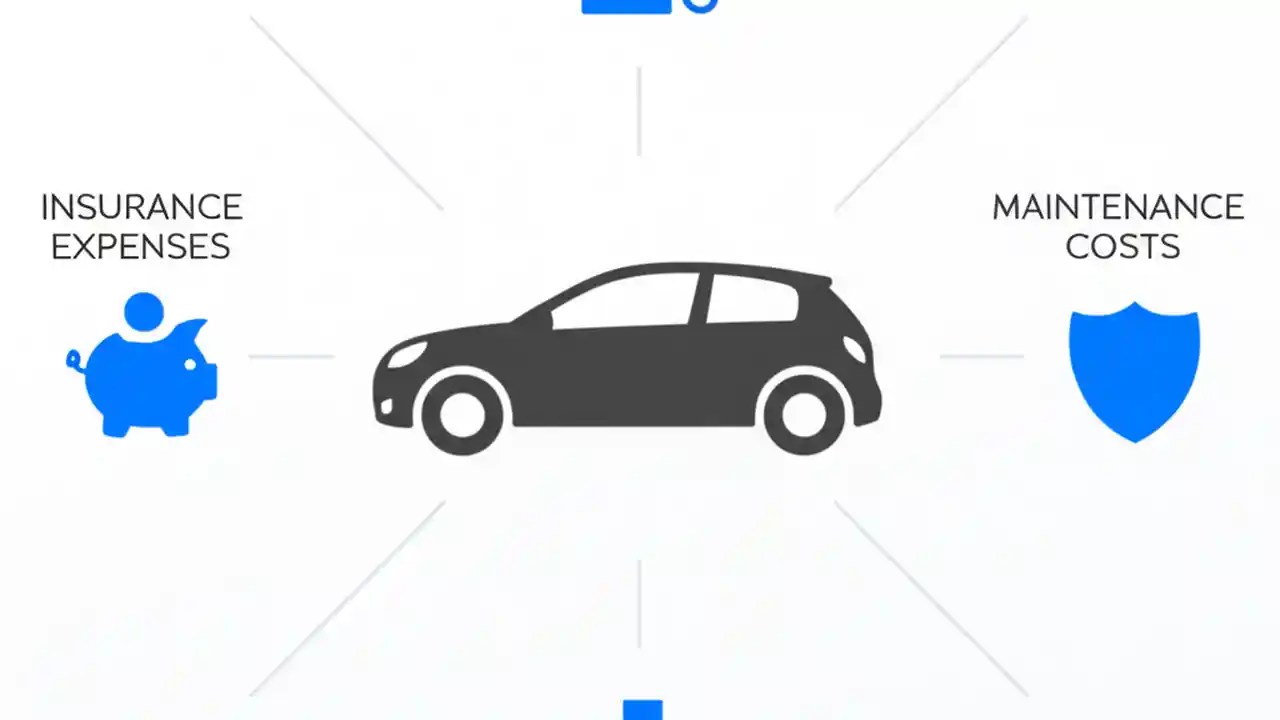 INSURANCE EXPENSES

MAINTENANCE COSTS