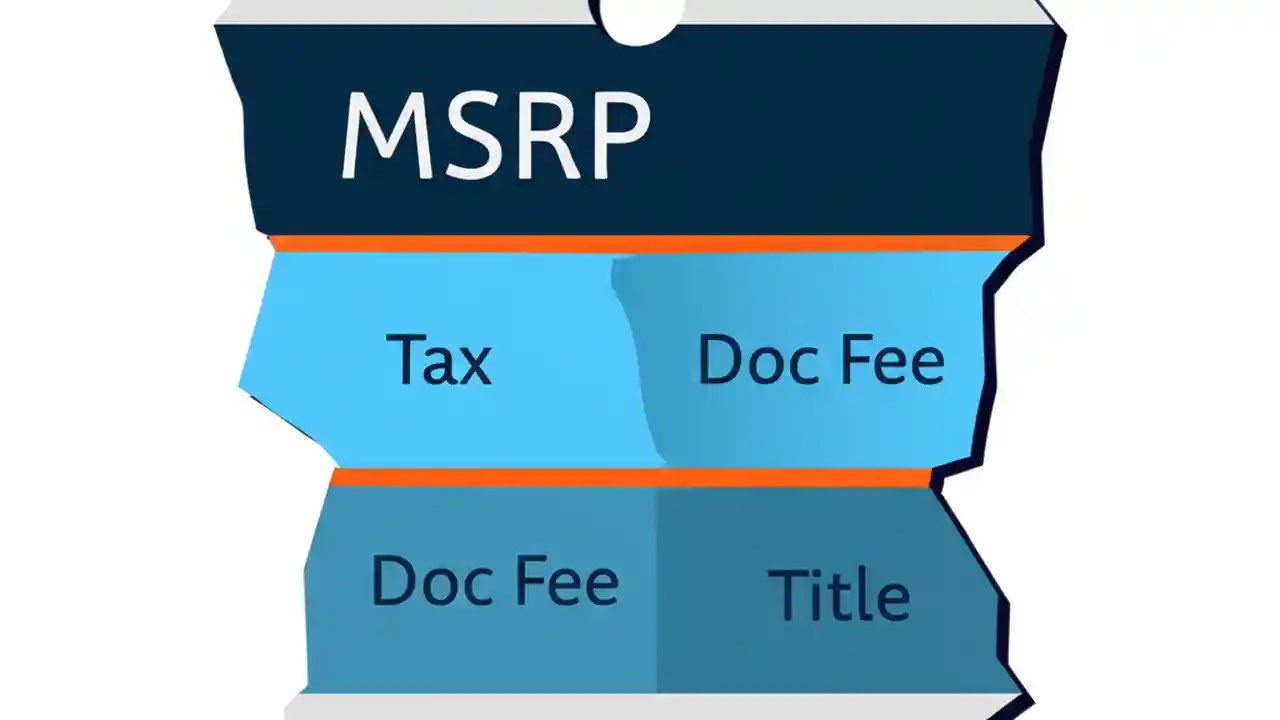 MSRP

Tax Doc Fee

Doc Fee Title