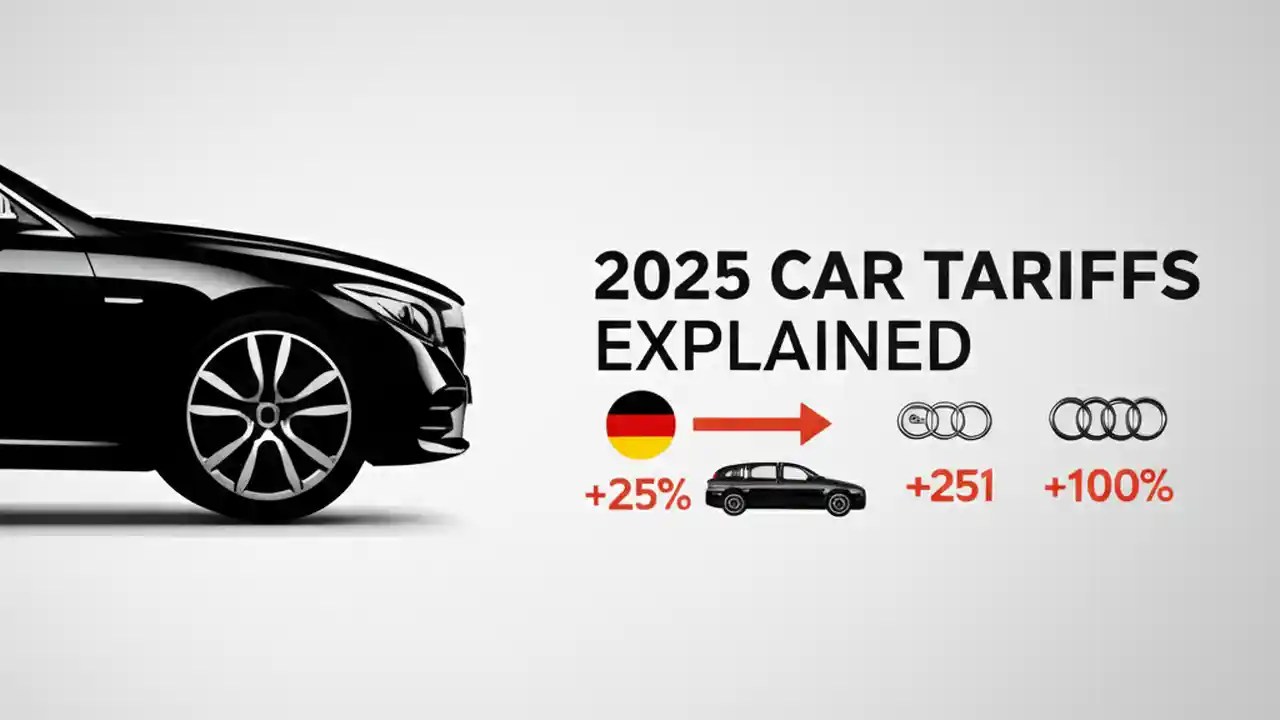 2025 CAR TARIFFS EXPLAINED

+25%

+251

+100%