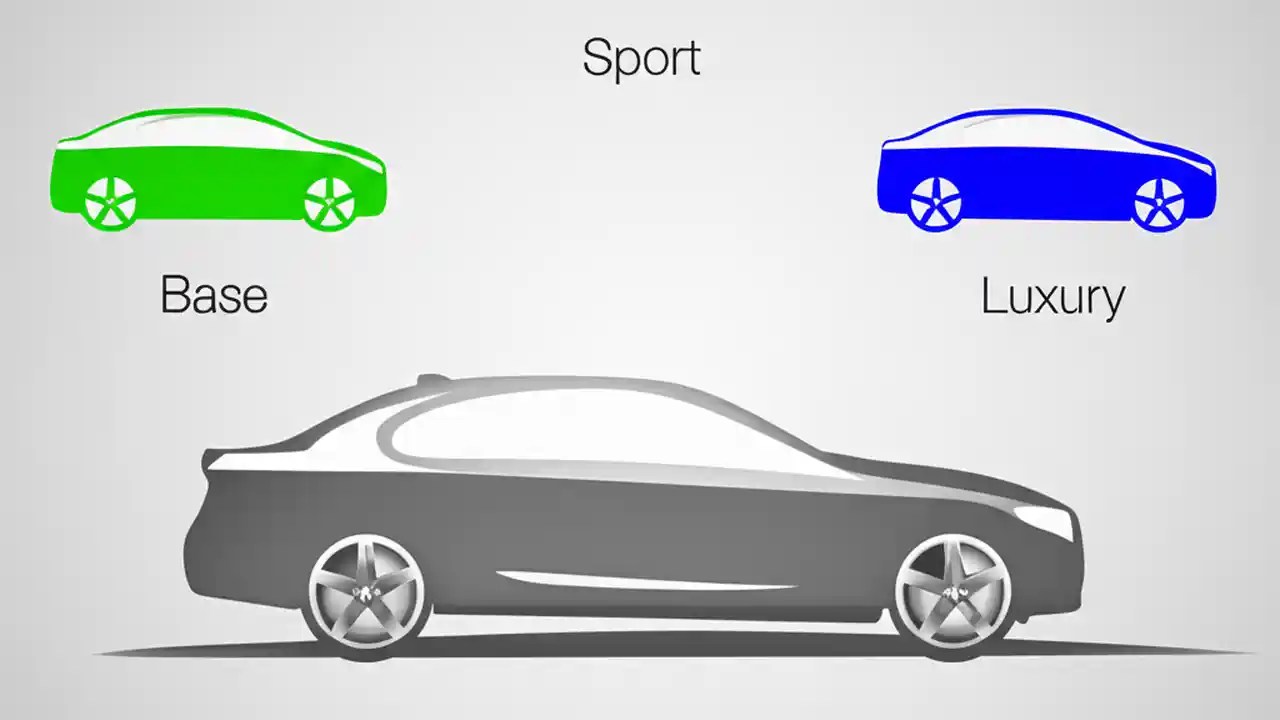 Sport

Base

Luxury