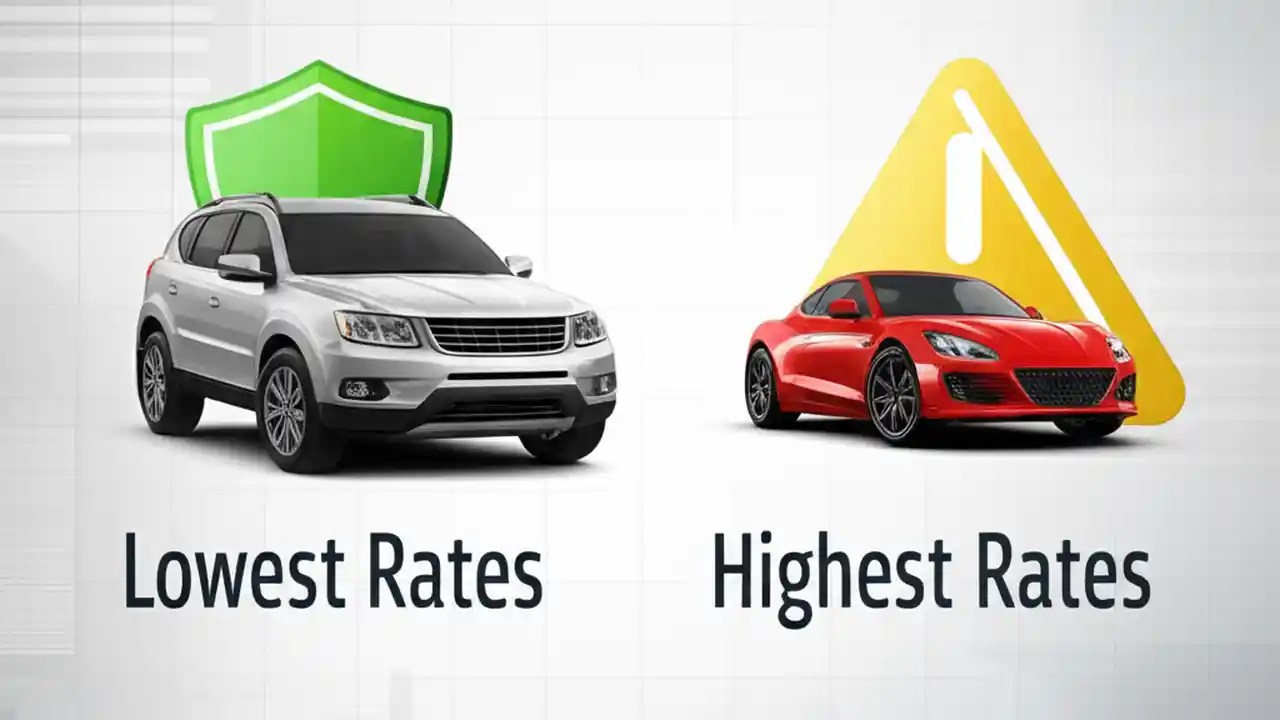 Lowest Rates

Highest Rates