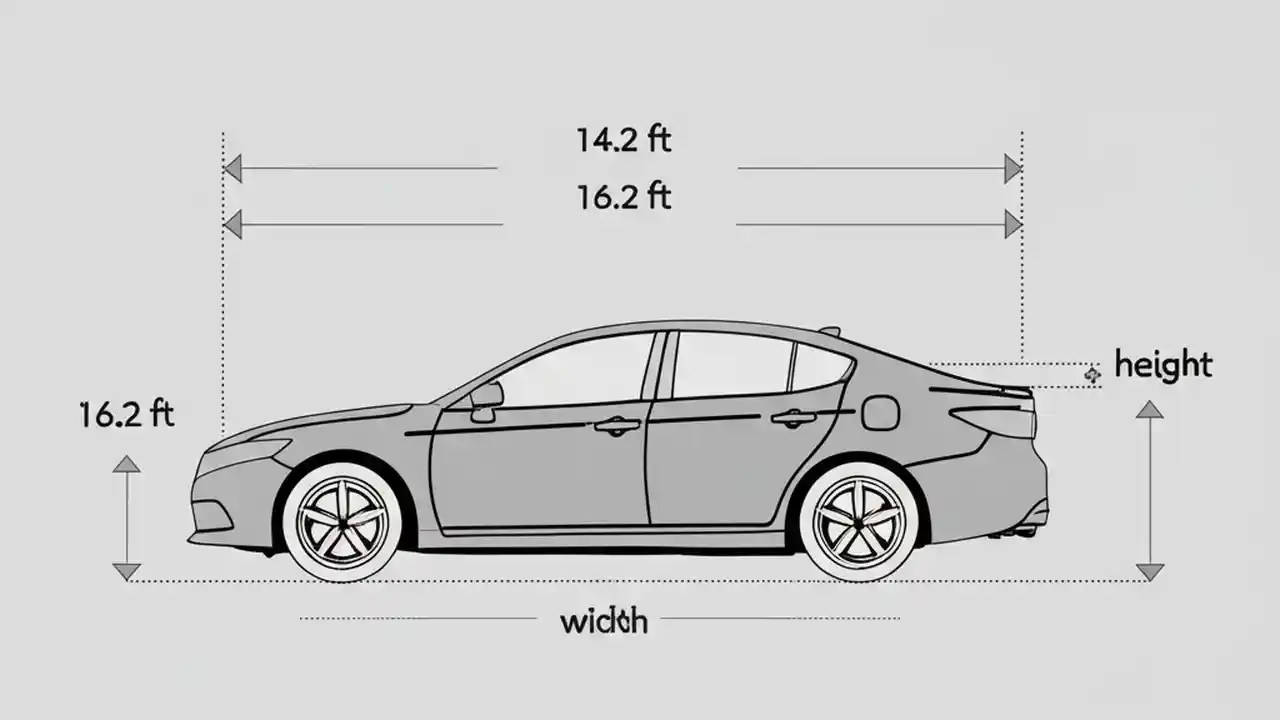 14.2 ft
16.2 ft
height
16.2 ft
width