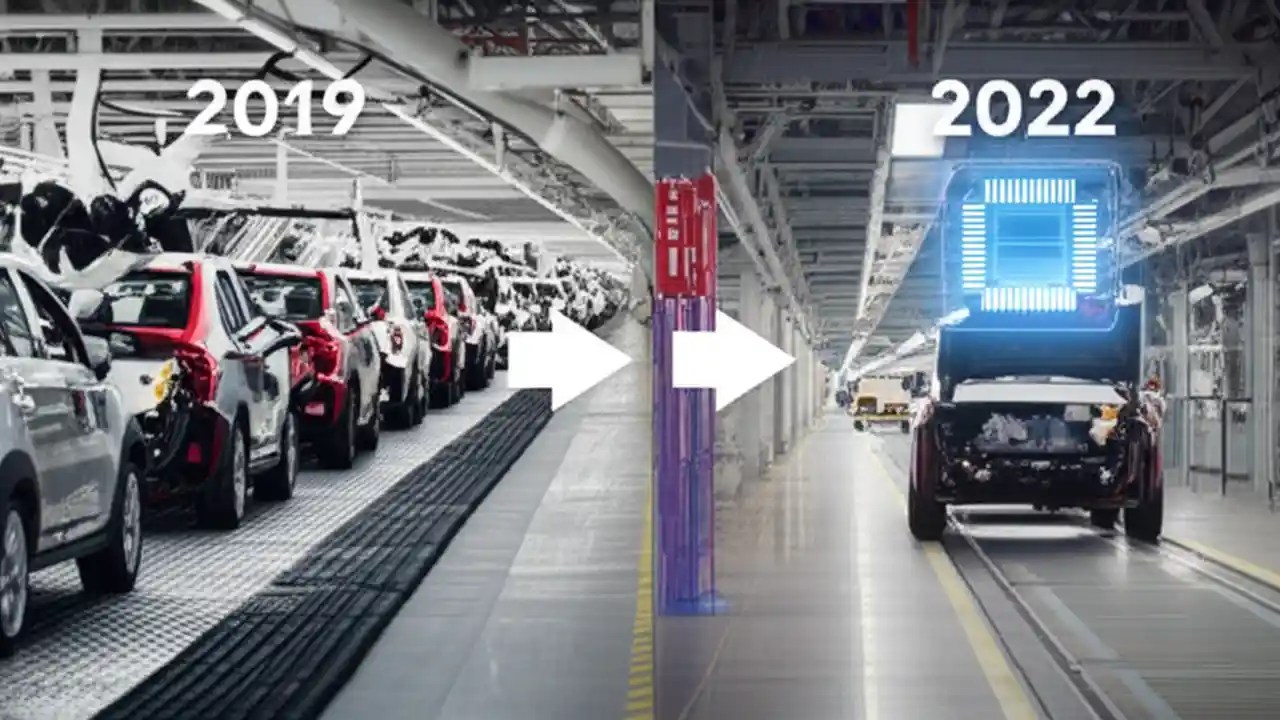 2019

2022