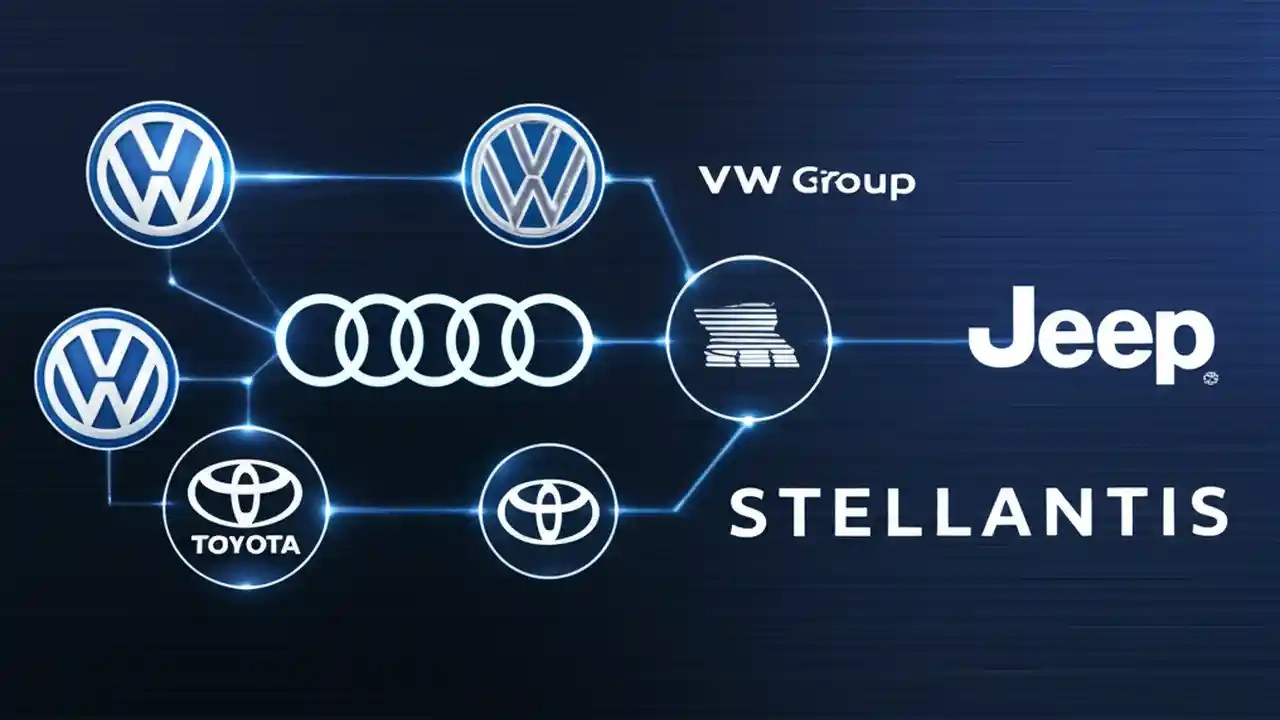 VW Group

Jeep

TOYOTA

STELLANTIS