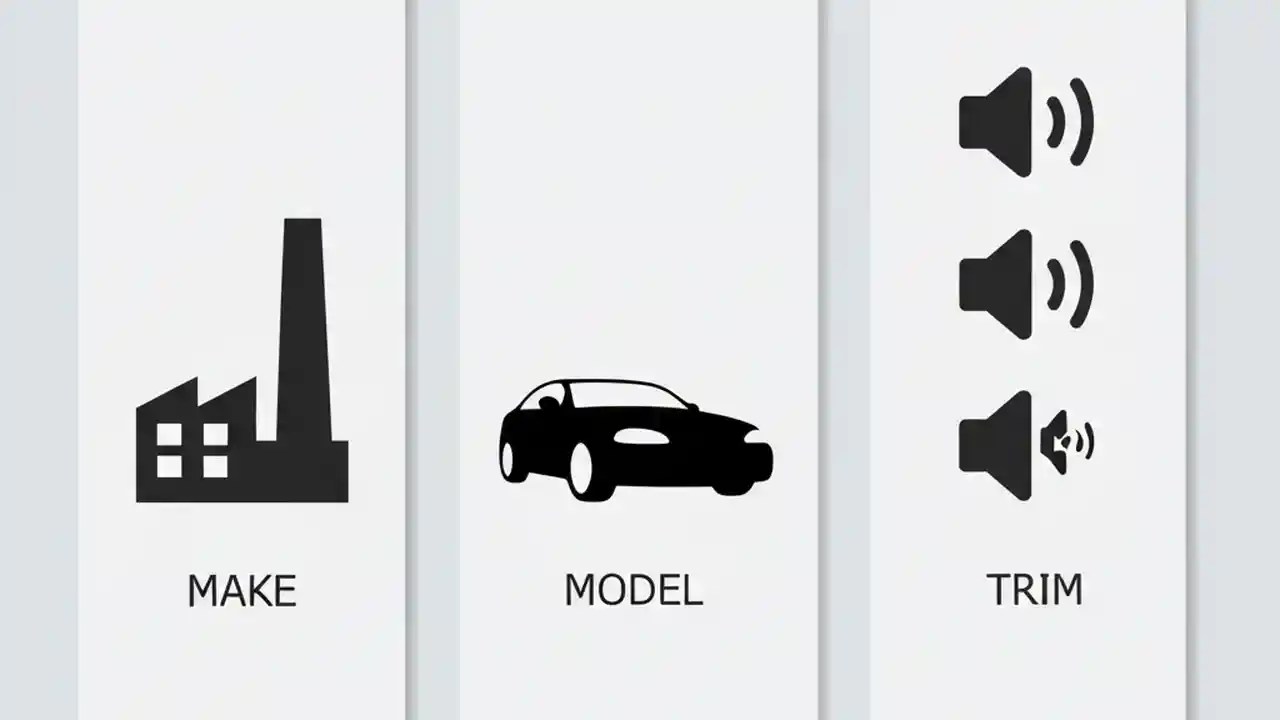 MAKE

MODEL

TRIM