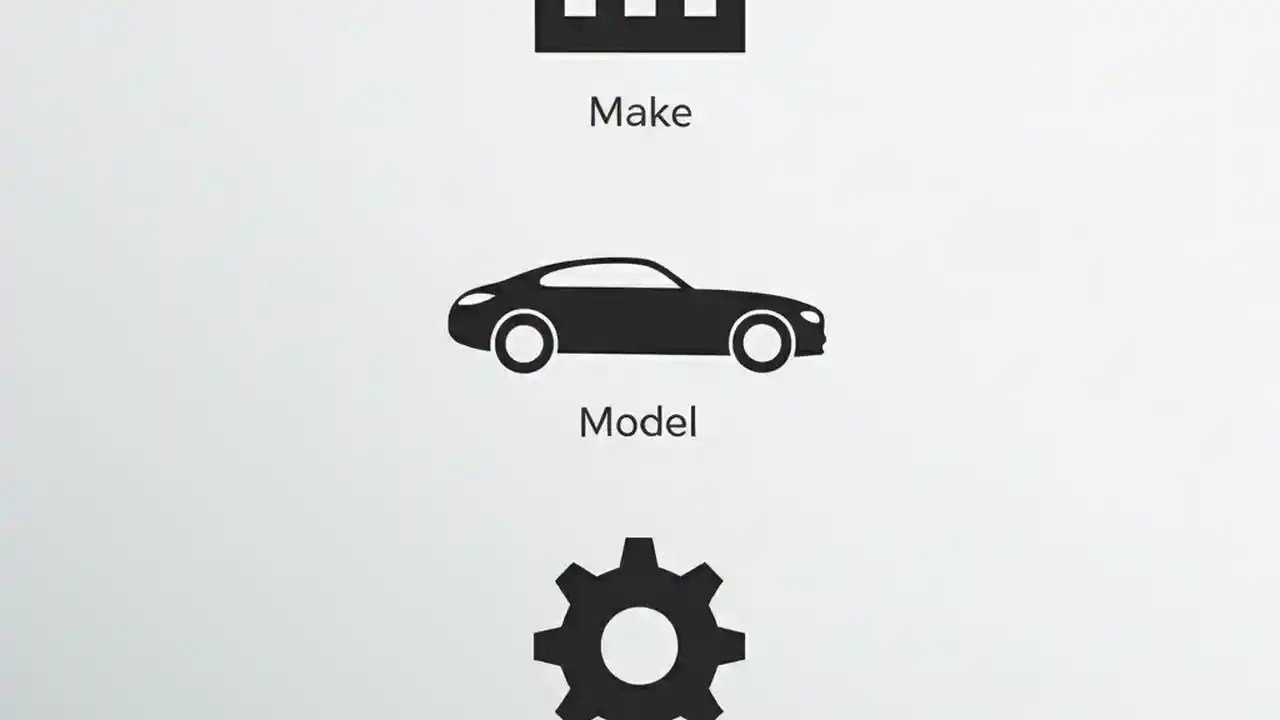 Make

Model