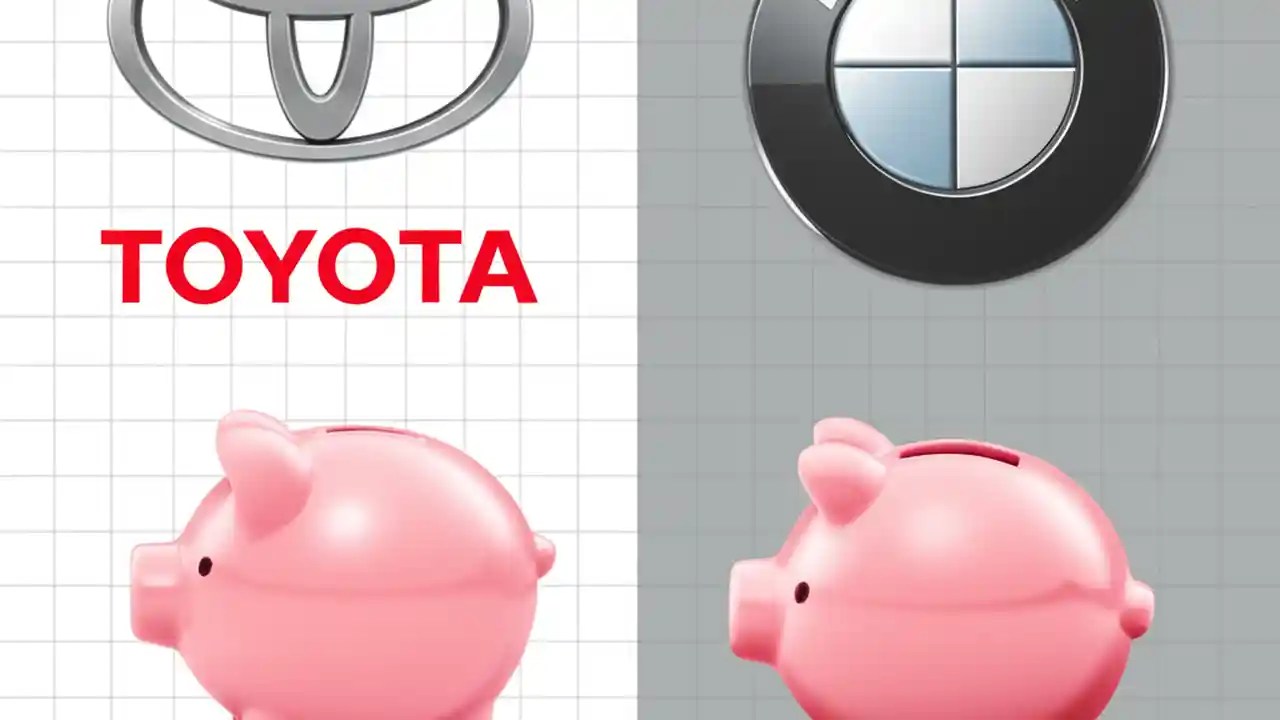 TOYOTA