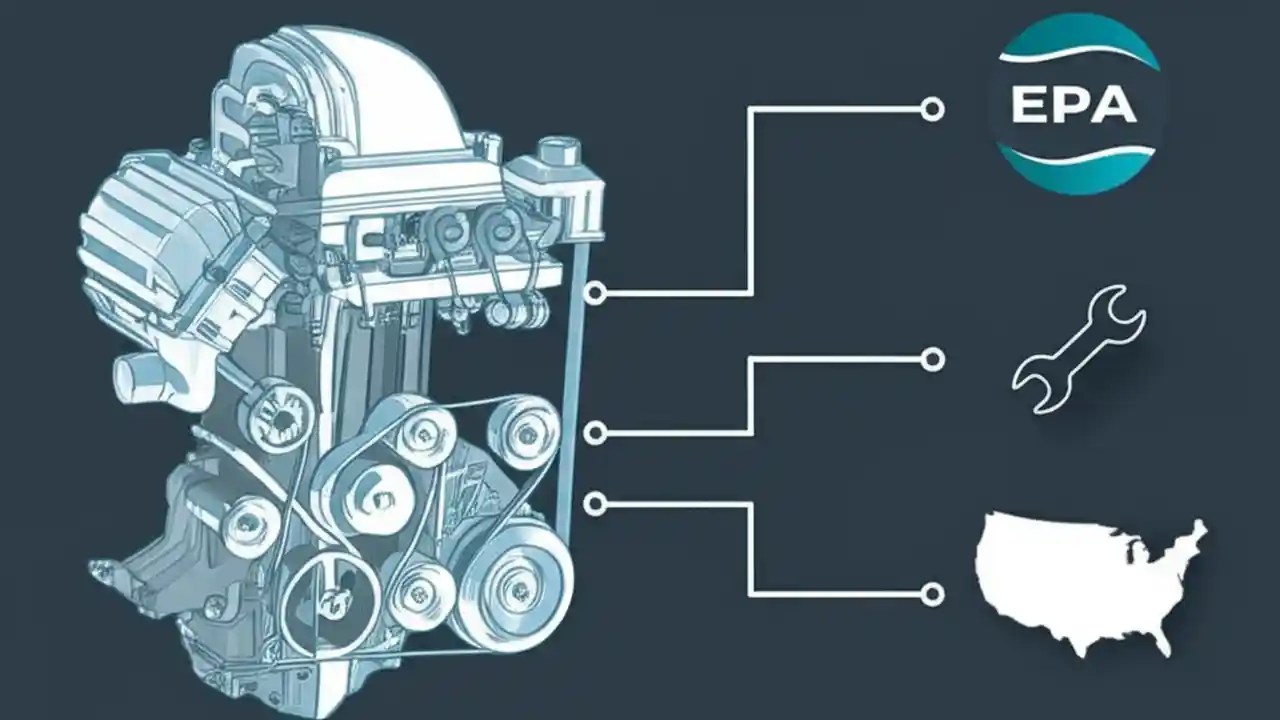 EPA