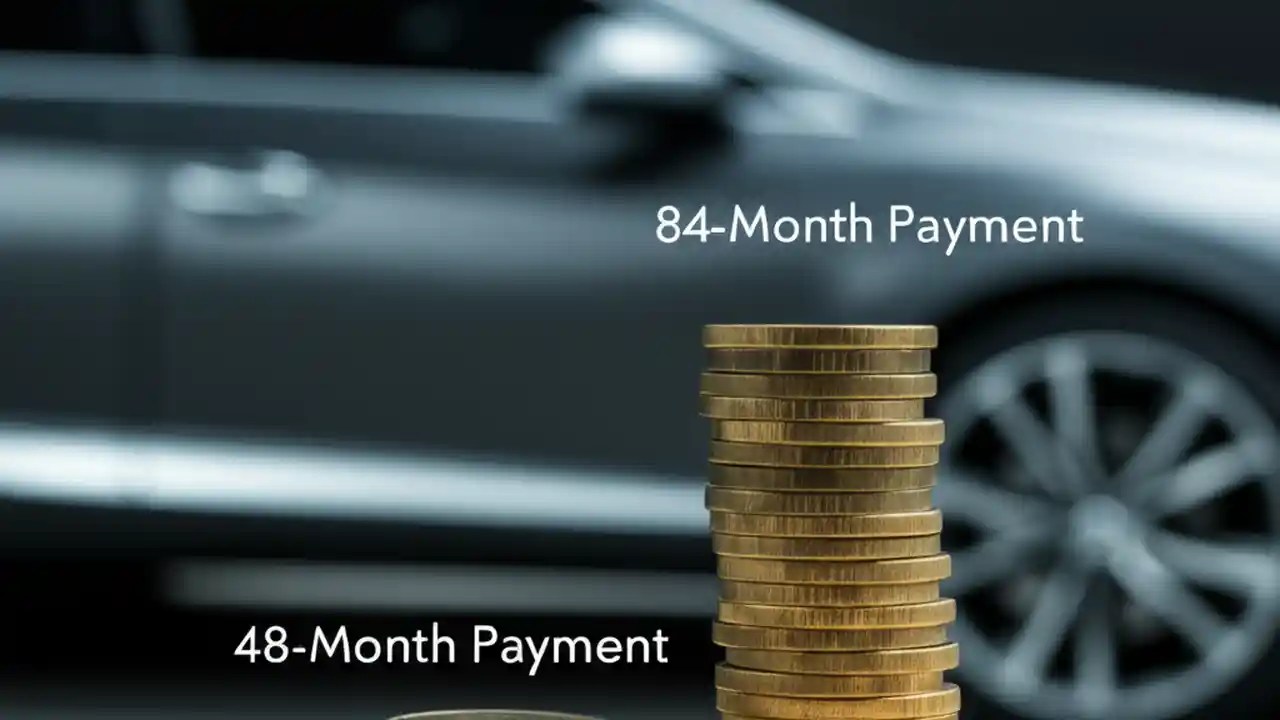 84-Month Payment

48-Month Payment