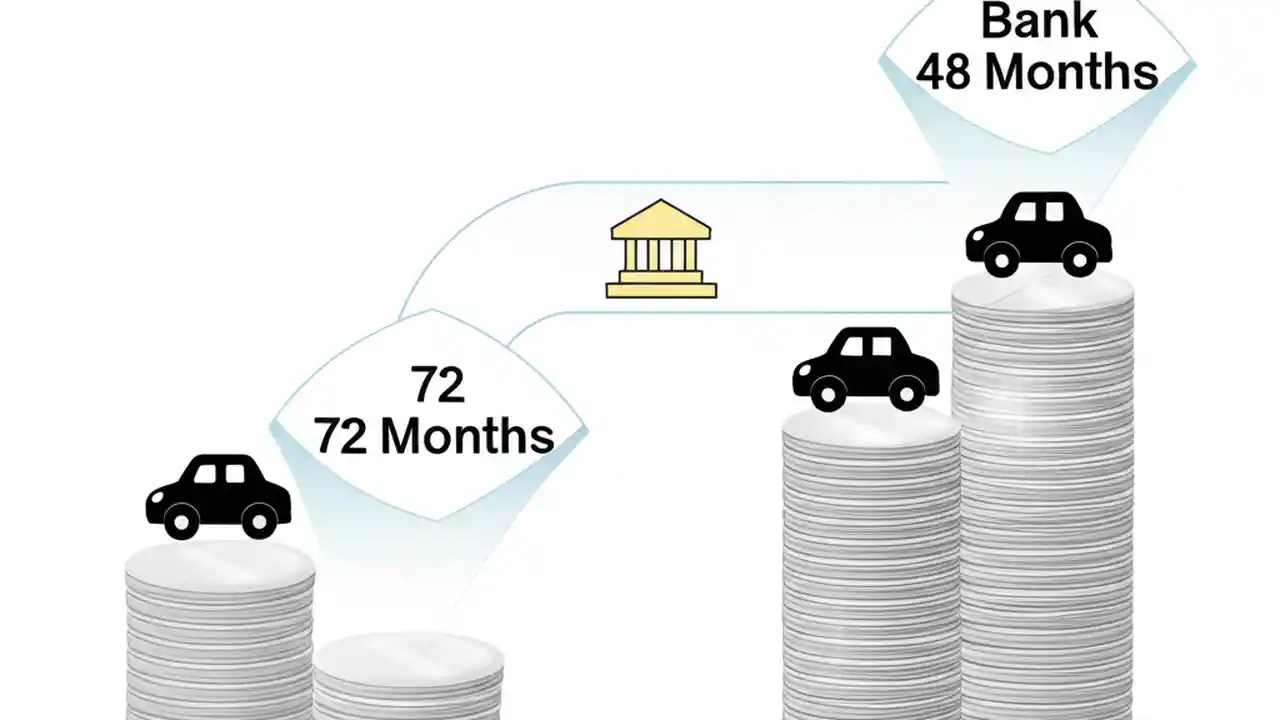 Bank
48 Months

72
72 Months