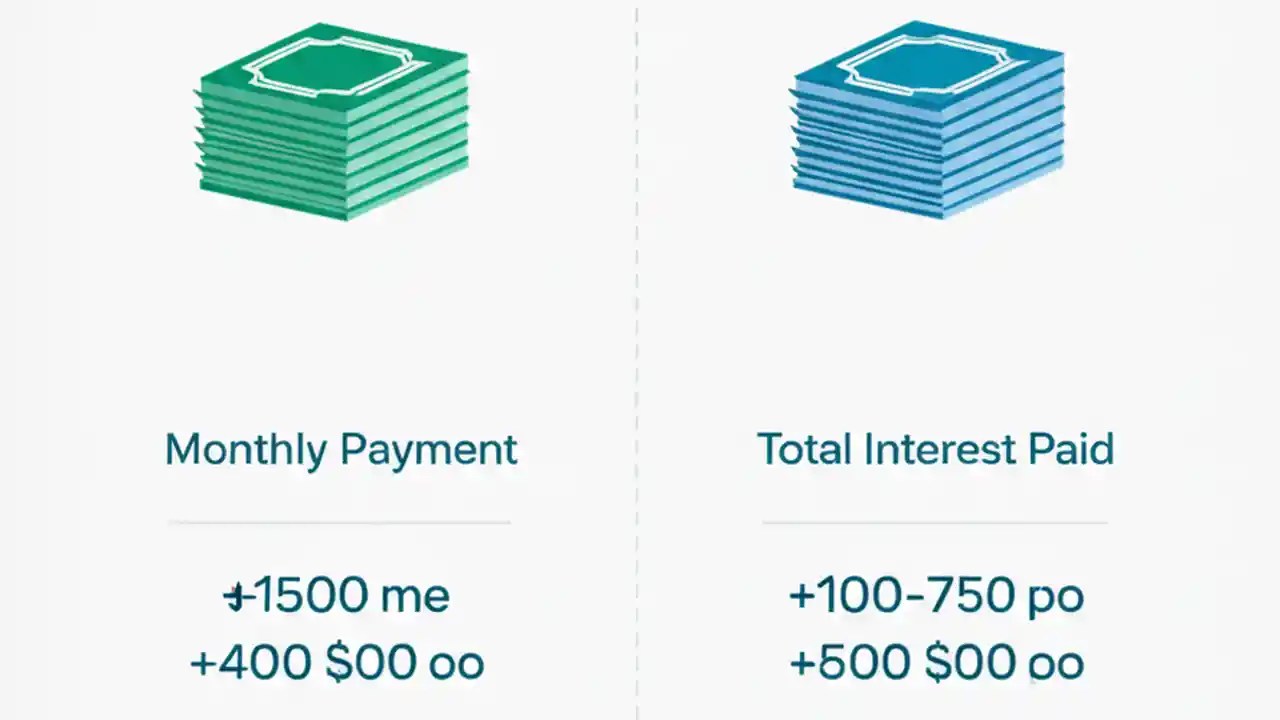 Monthly Payment

+1500 me
+400 $00 oo

Total Interest Paid

+100-750 po
+500 $00 oo