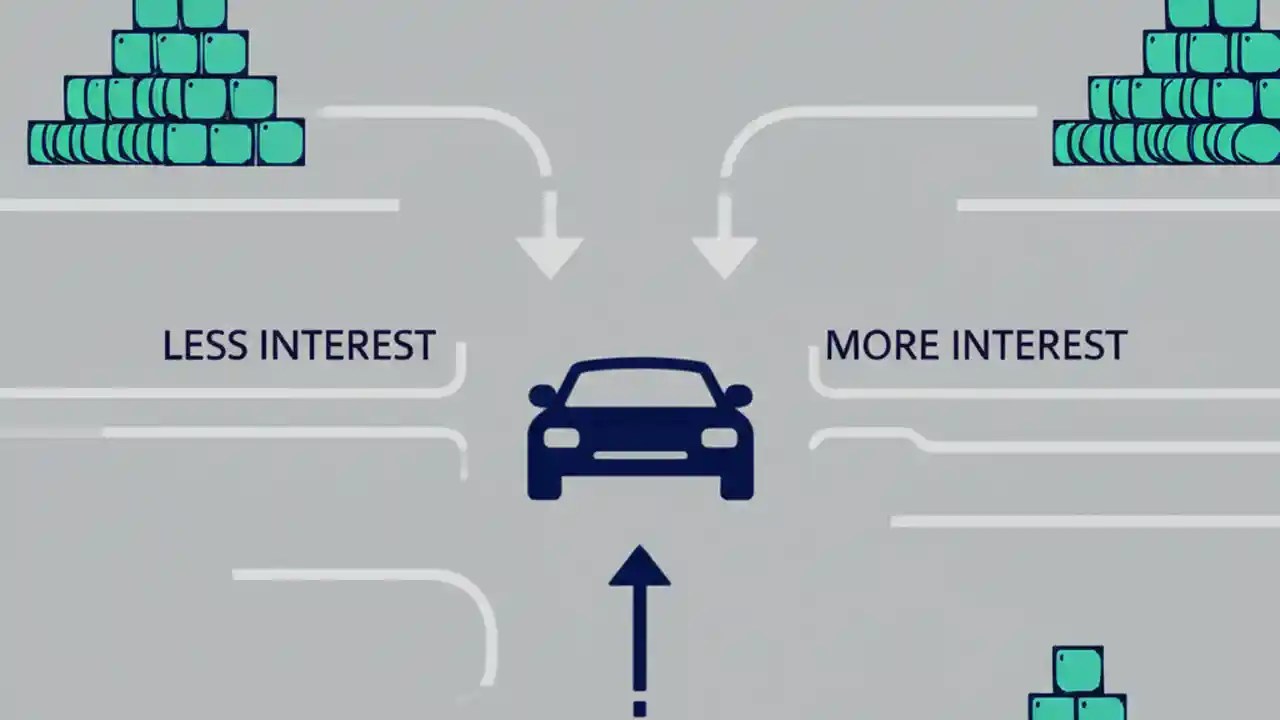 LESS INTEREST

MORE INTEREST