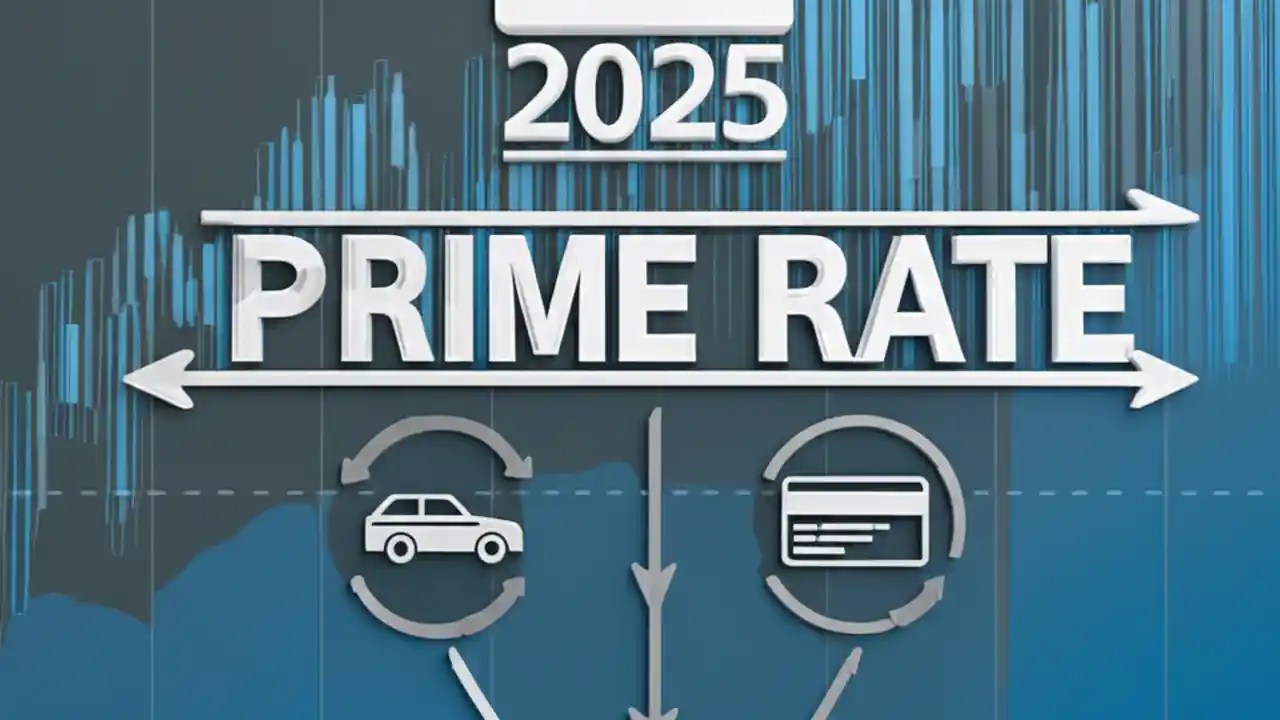 2025

PRIME RATE