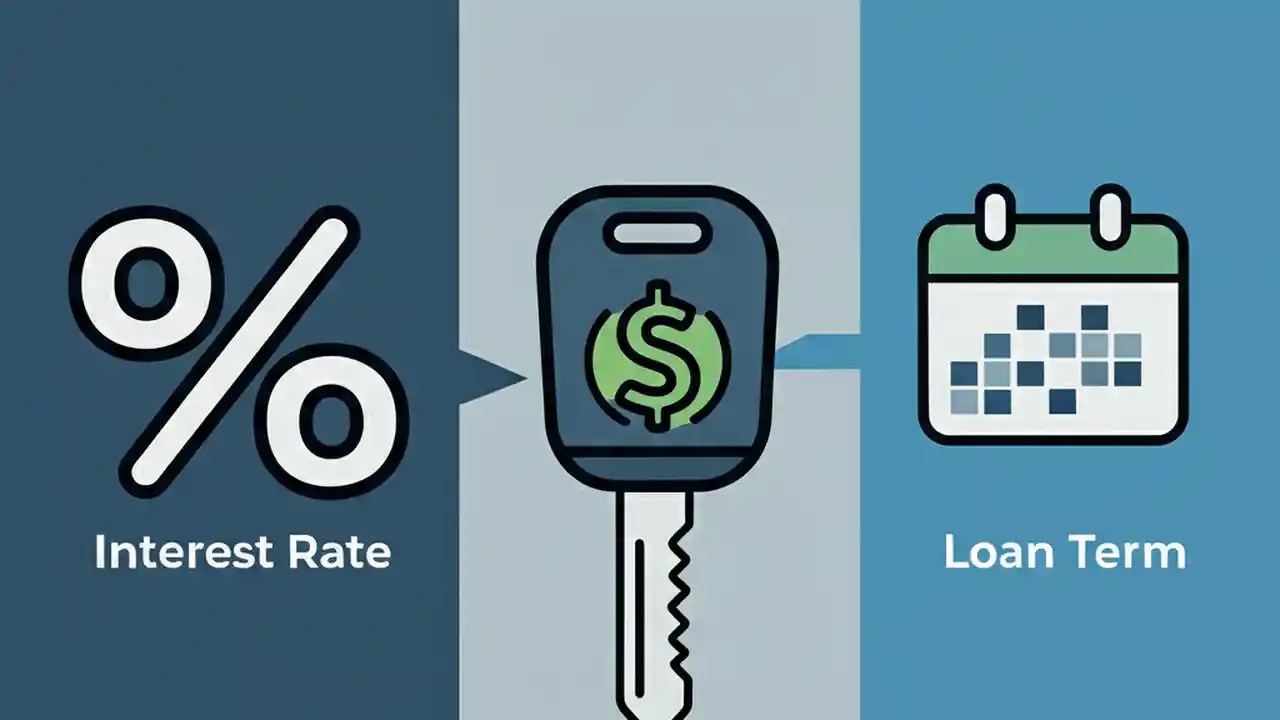 %

Interest Rate

$

Loan Term