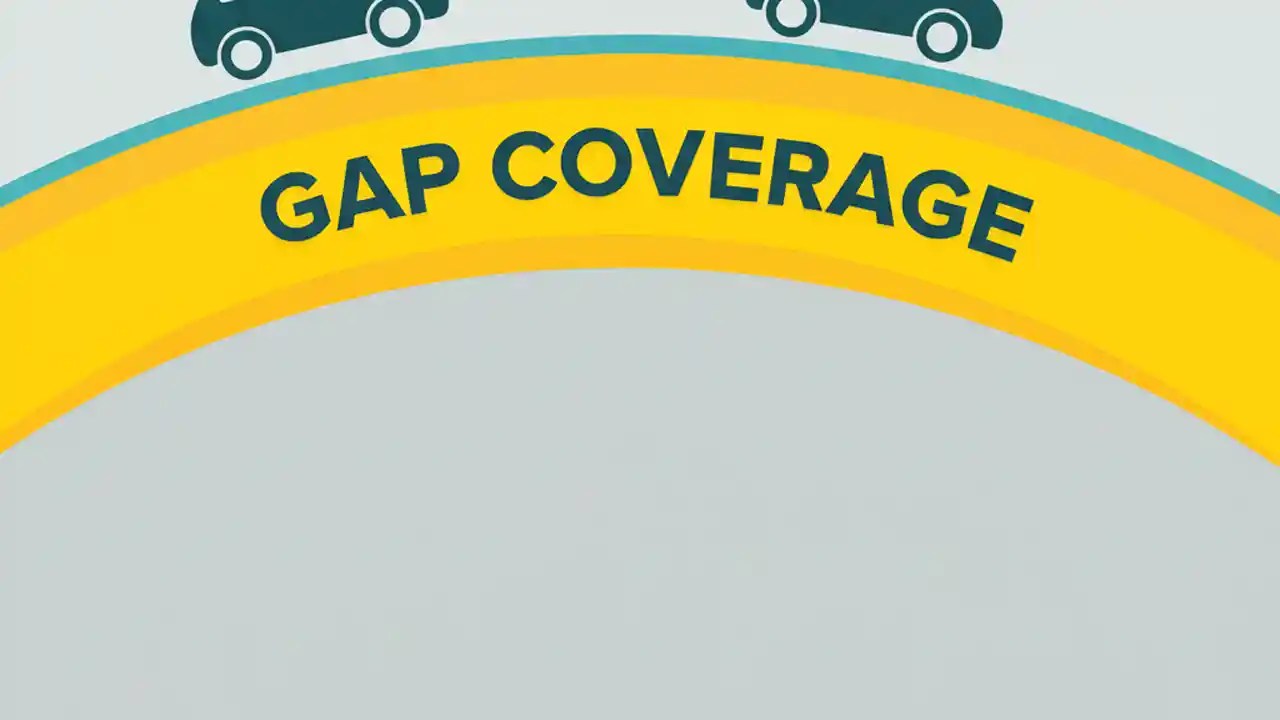 GAP COVERAGE