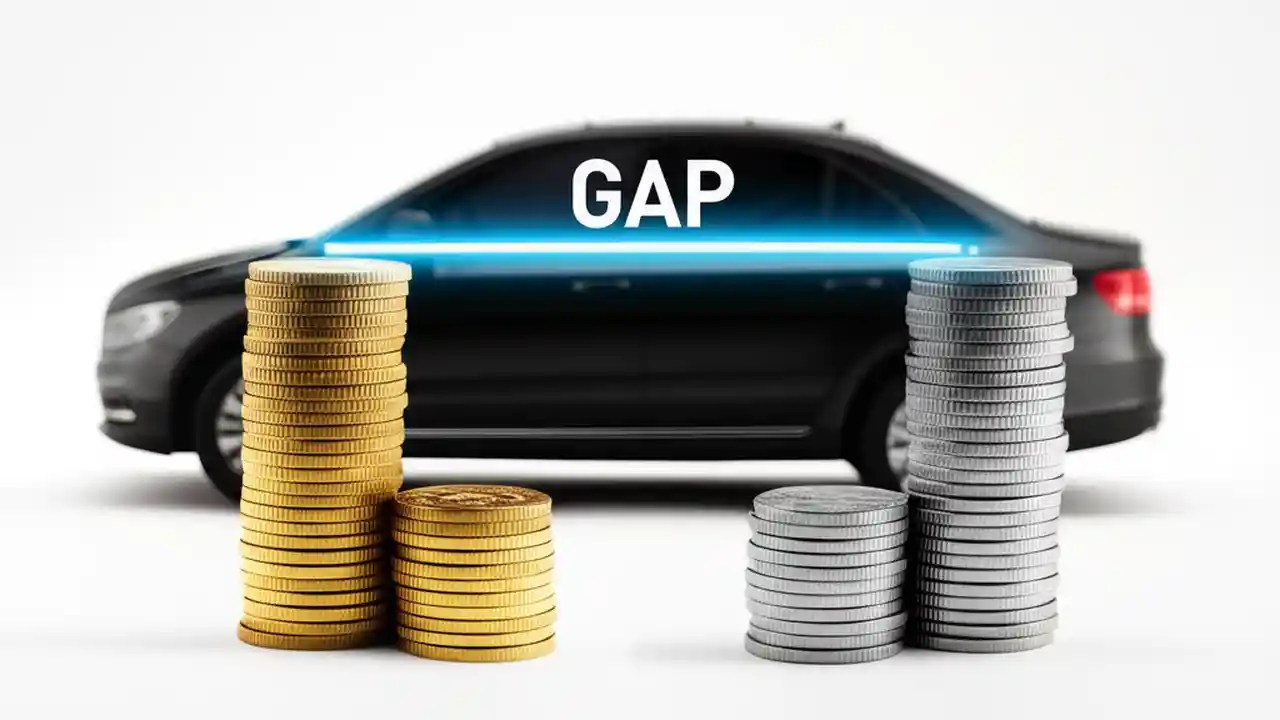 GAP