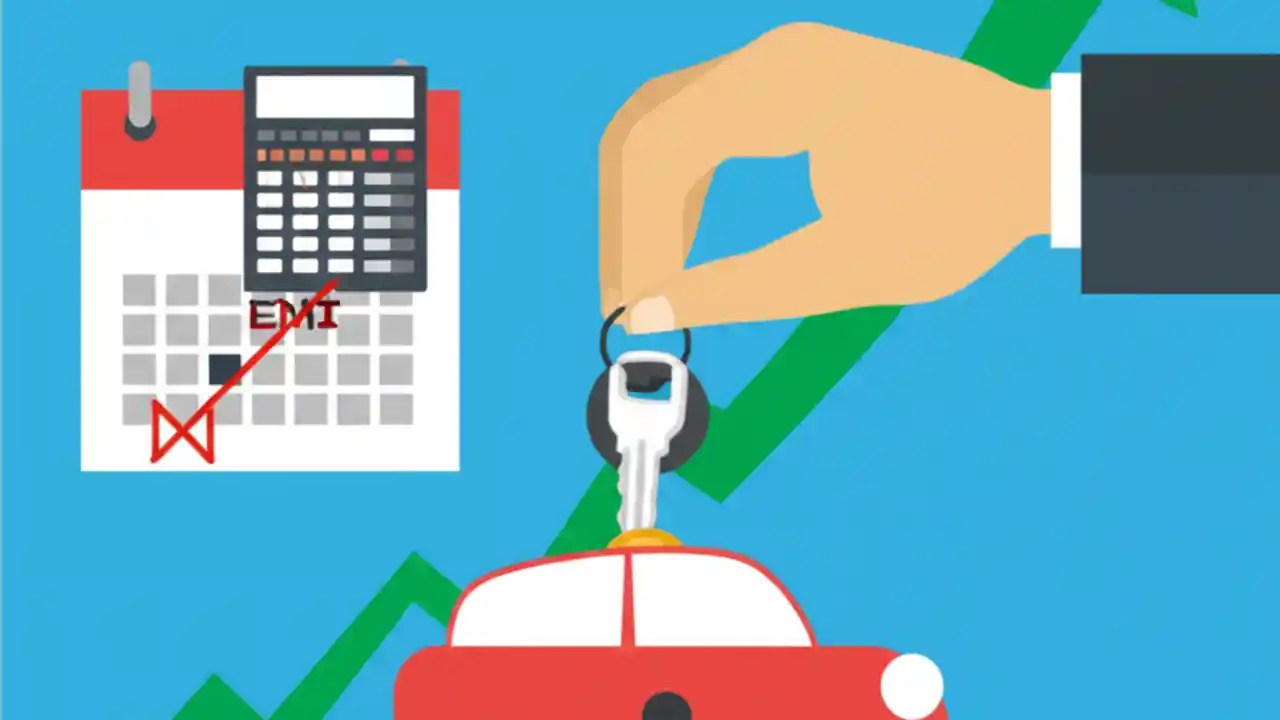 EMI