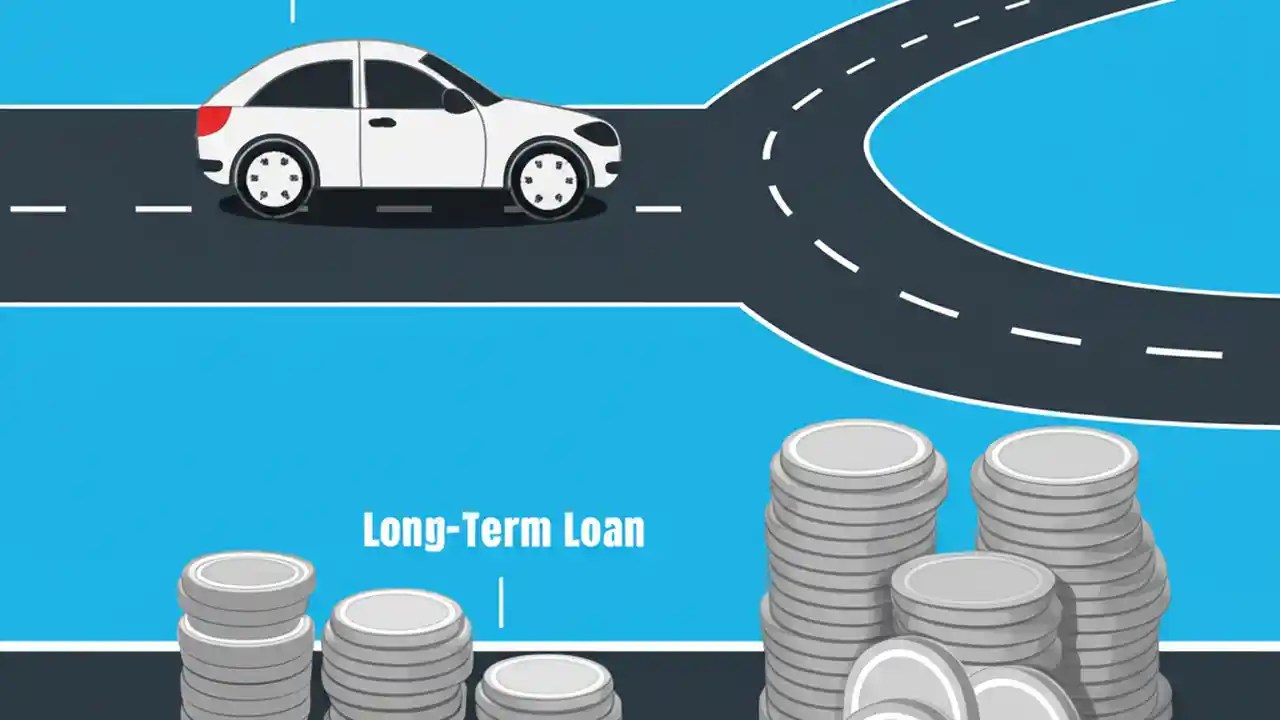 Long-Term Loan