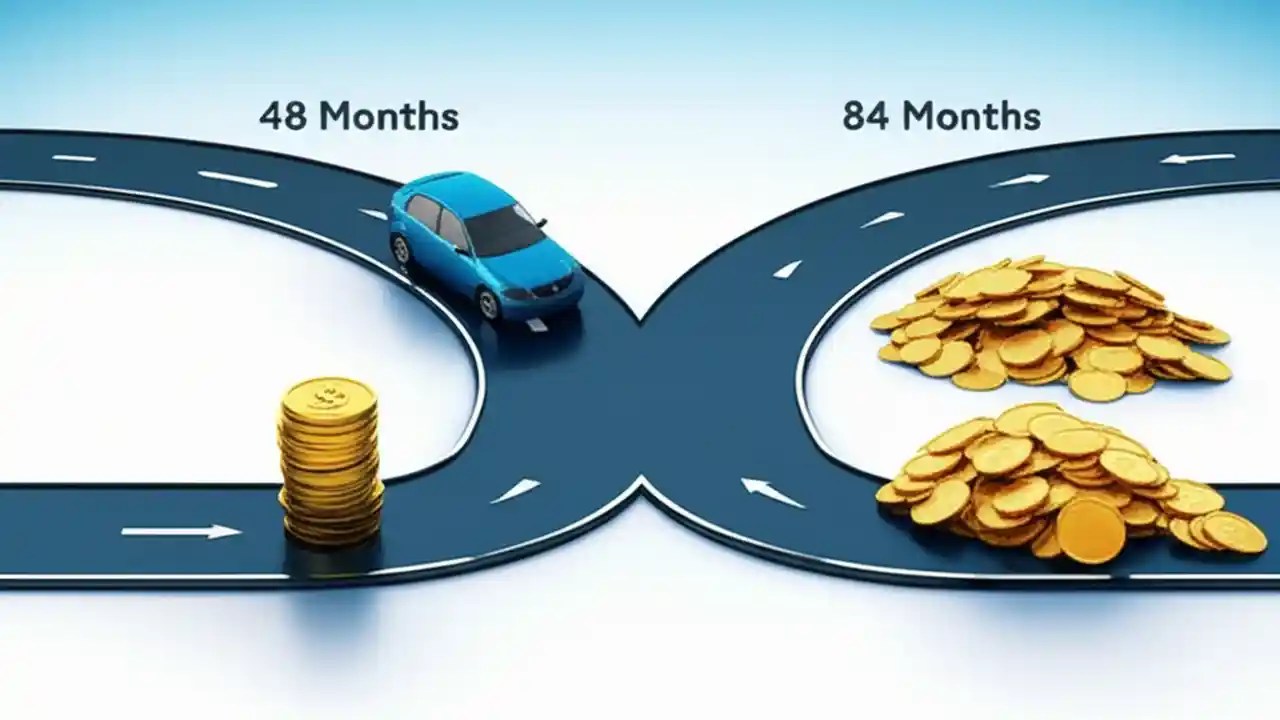 48 Months

84 Months