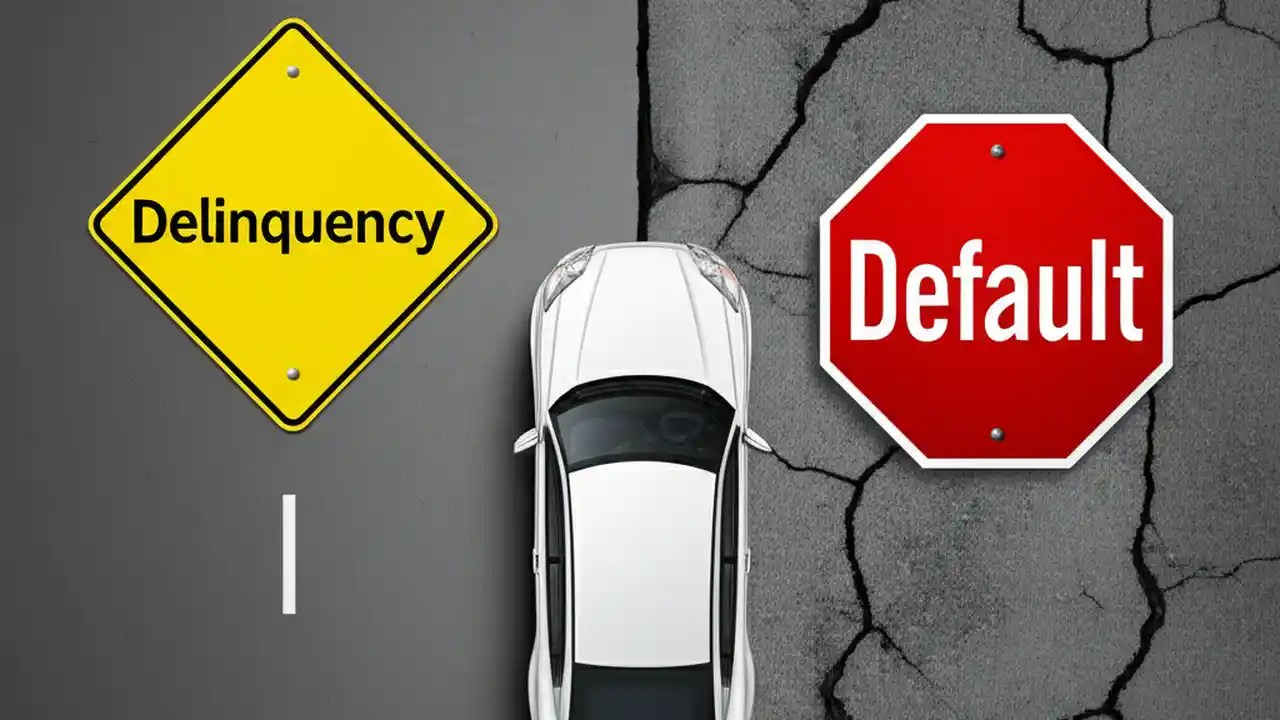 Delinquency

Default