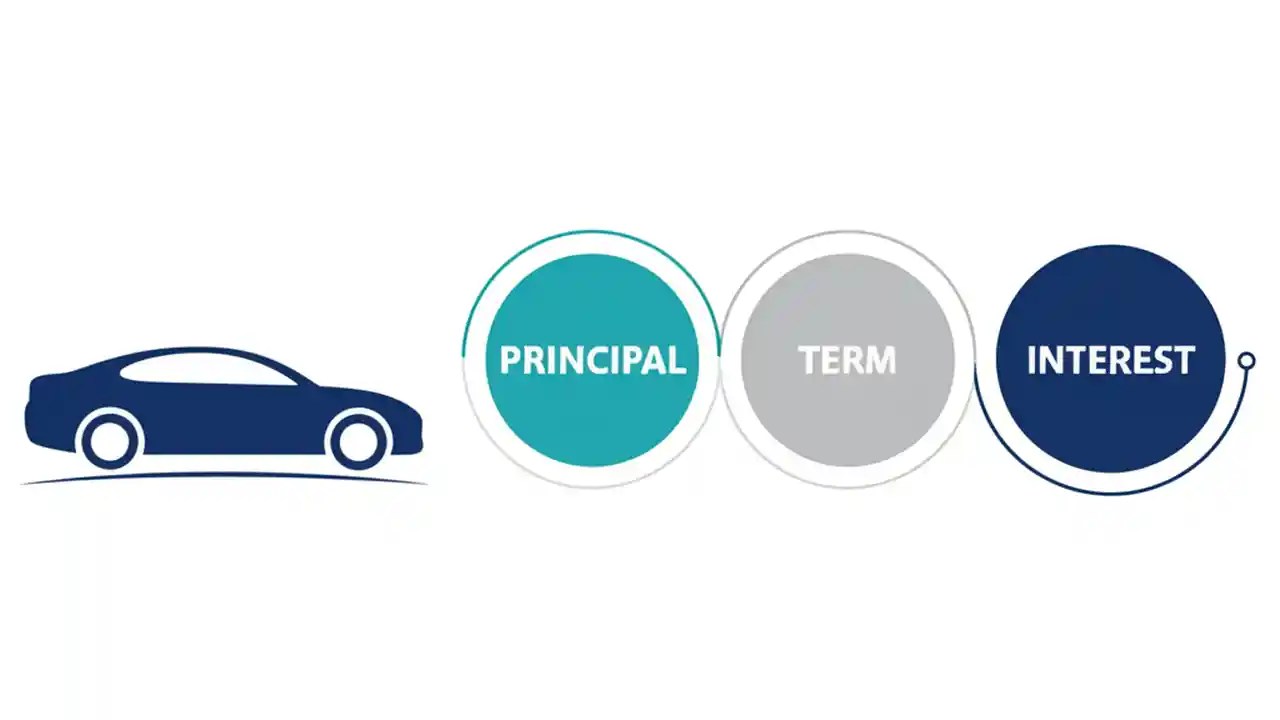 PRINCIPAL

TERM

INTEREST